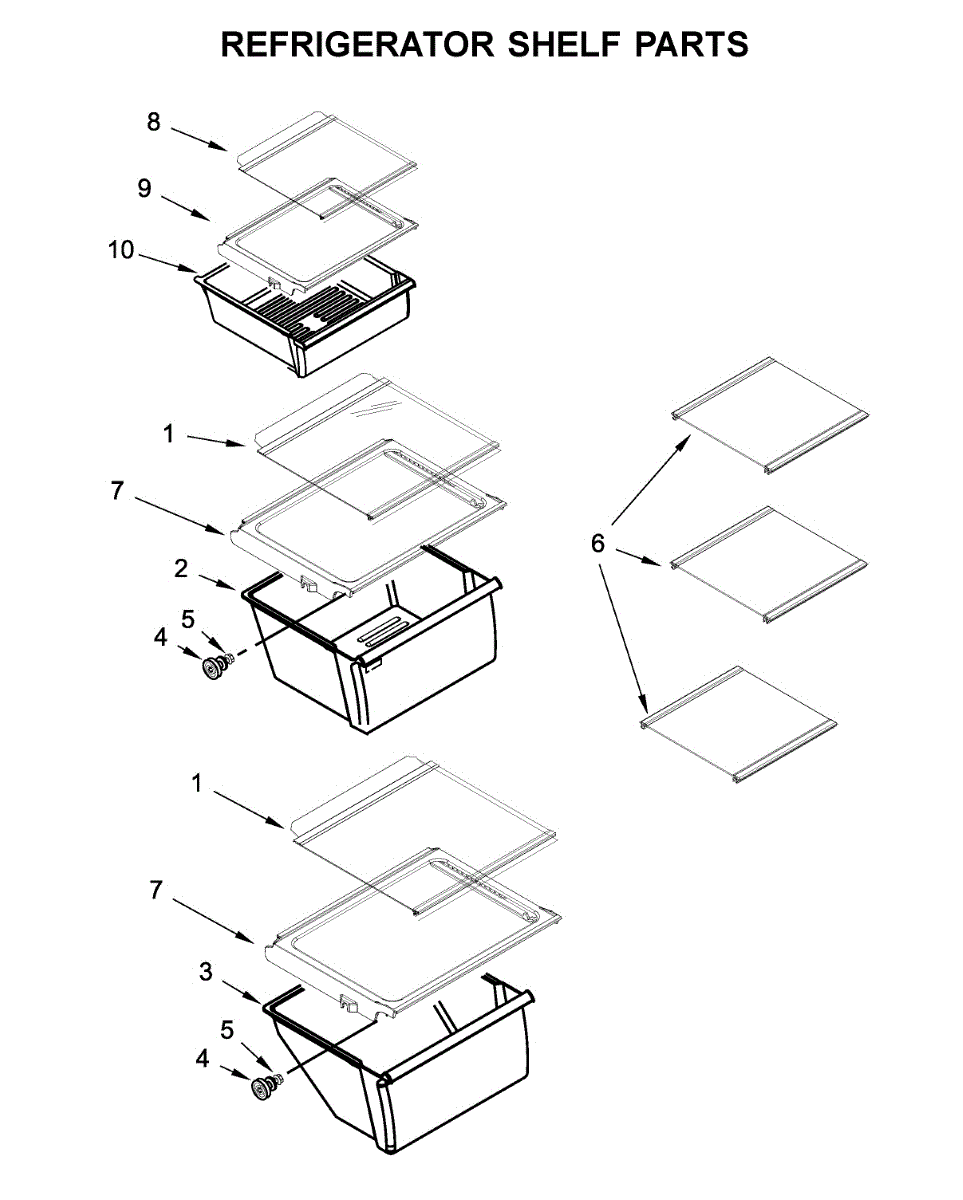 REFRIGERATOR SHELF PARTS

8
9
10
1
7
2
5
4
6
1
7
3
5
4