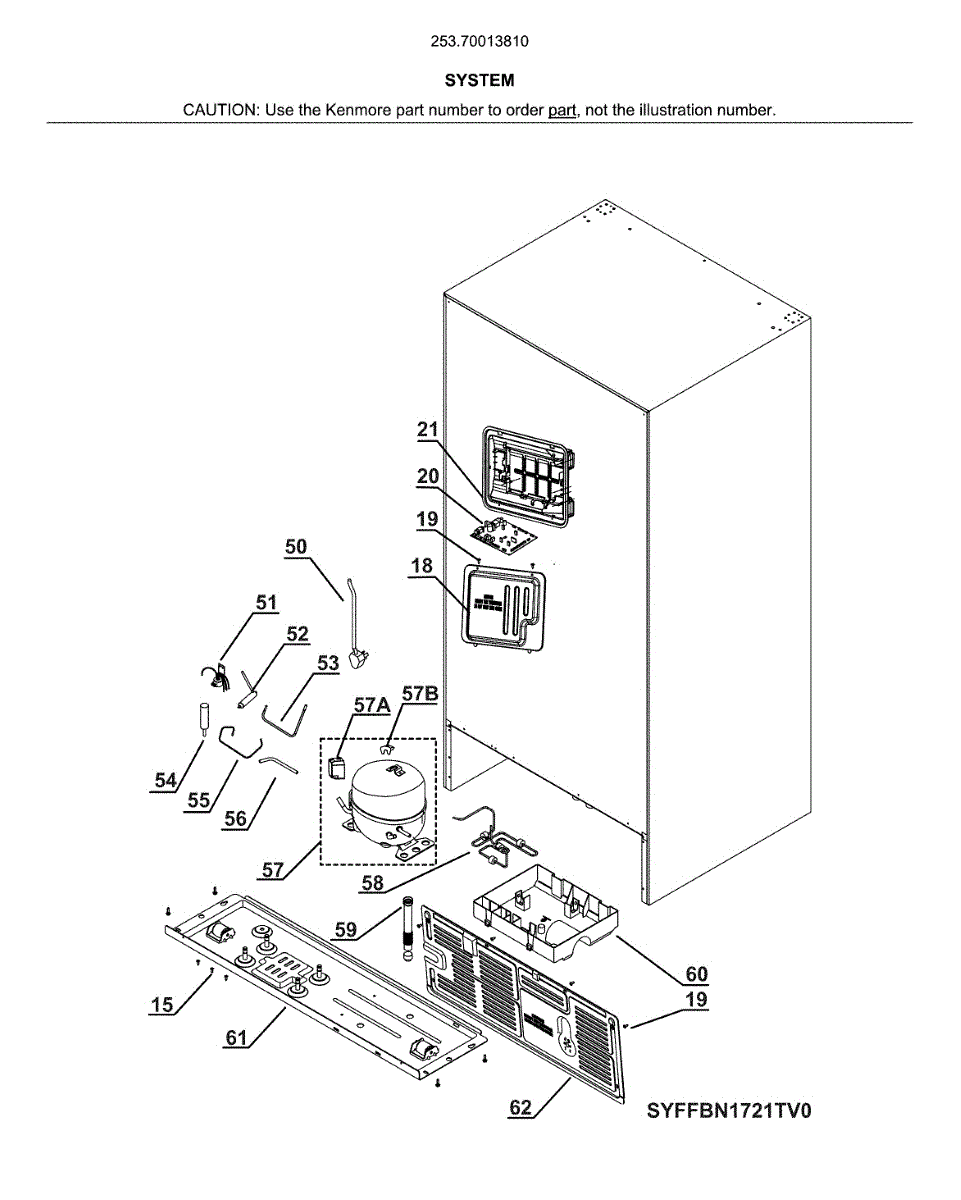 253.70013810

SYSTEM

CAUTION: Use the Kenmore part number to order part, not the illustration number.

21
20
19
18
50
51
52
53
57A
57B
54
55
56
57
58
59
60
19
15
61
62
SYFFBN1721TV0