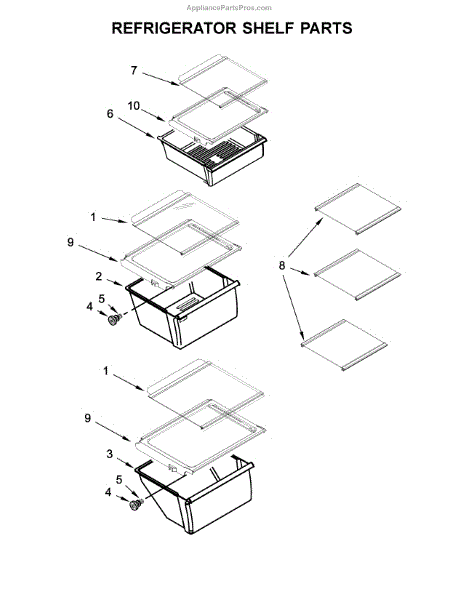 AppliancePartsPros.com

REFRIGERATOR SHELF PARTS

7
10
6
1
9
2
5
4
8
1
9
3
5
4