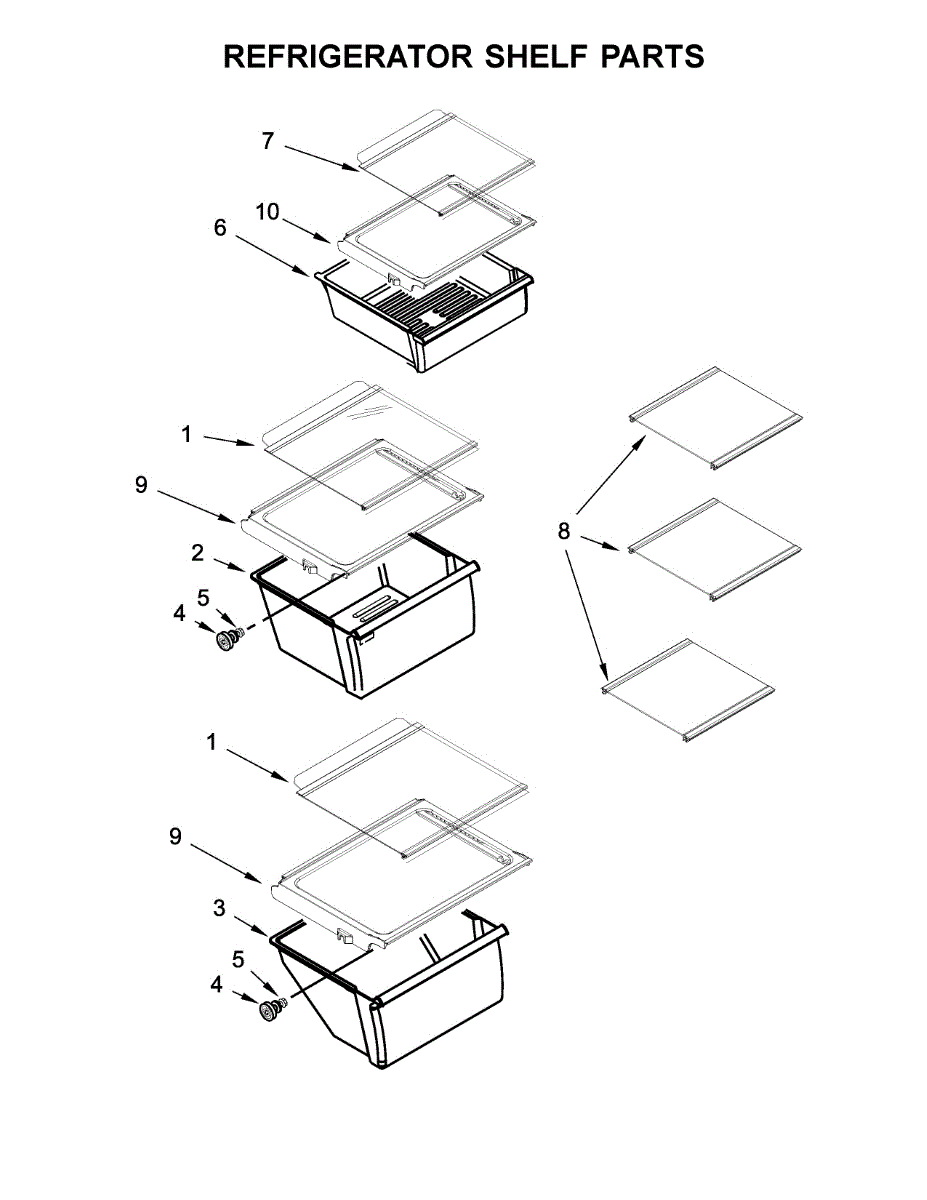 REFRIGERATOR SHELF PARTS

7
10
6
1
9
2
5
4
8
1
9
3
5
4