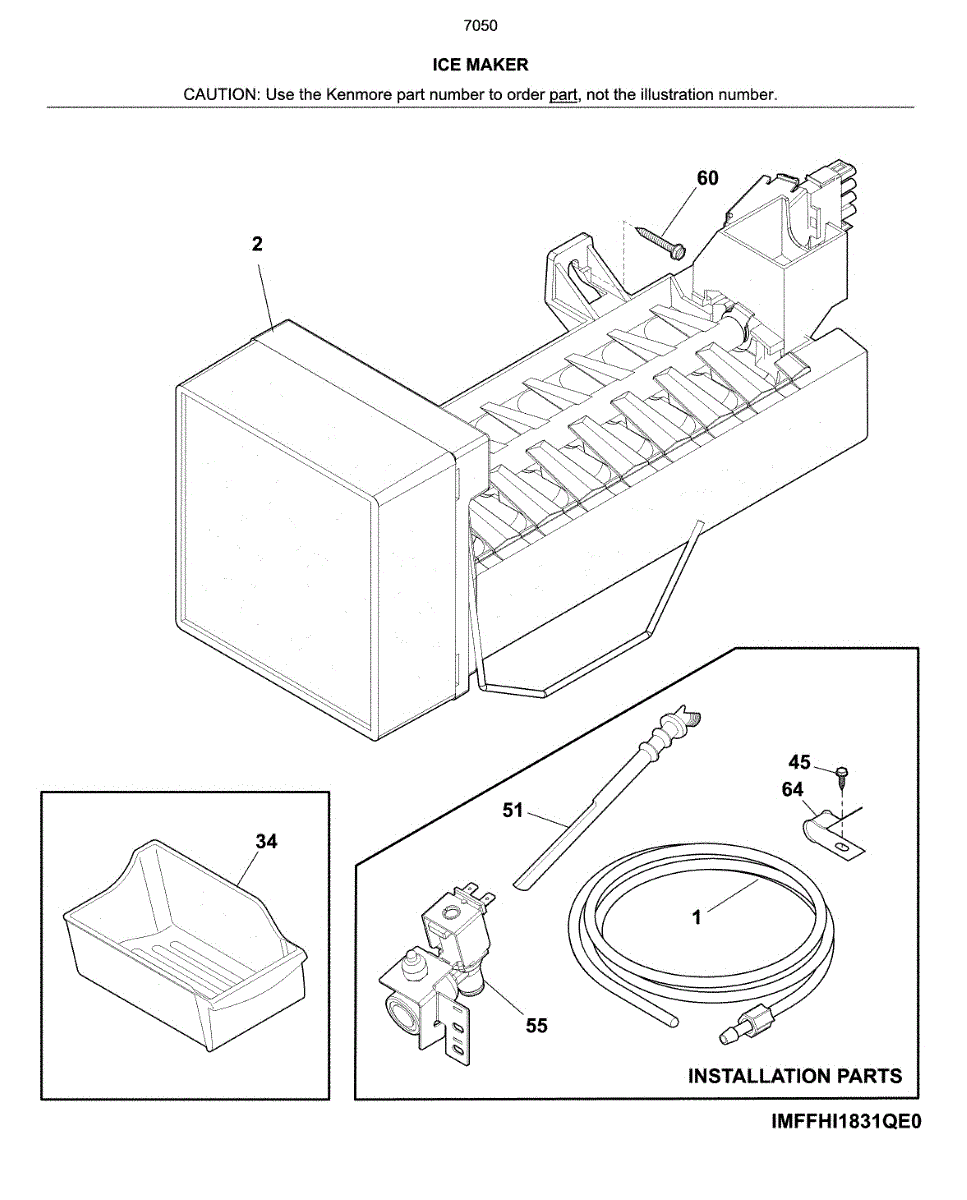 7050

ICE MAKER

CAUTION: Use the Kenmore part number to order part, not the illustration number.

60

2

45

64

51

34

1

55

INSTALLATION PARTS

IMFFHI1831QE0