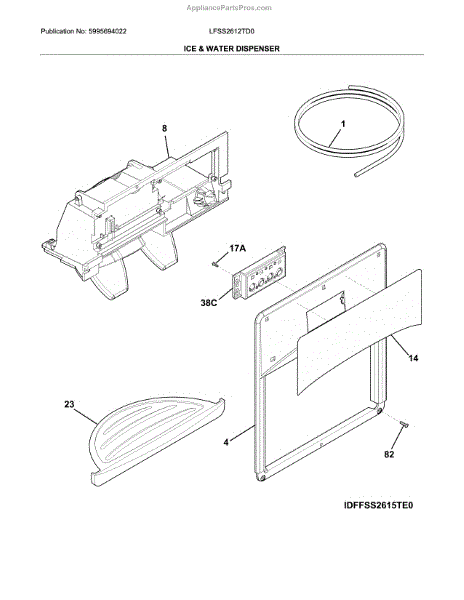 AppliancePartsPros.com

Publication No: 5995694022 LFSS2612TD0

ICE & WATER DISPENSER

8

1

17A

38C

14

23

4

82

IDFFSS2615TE0