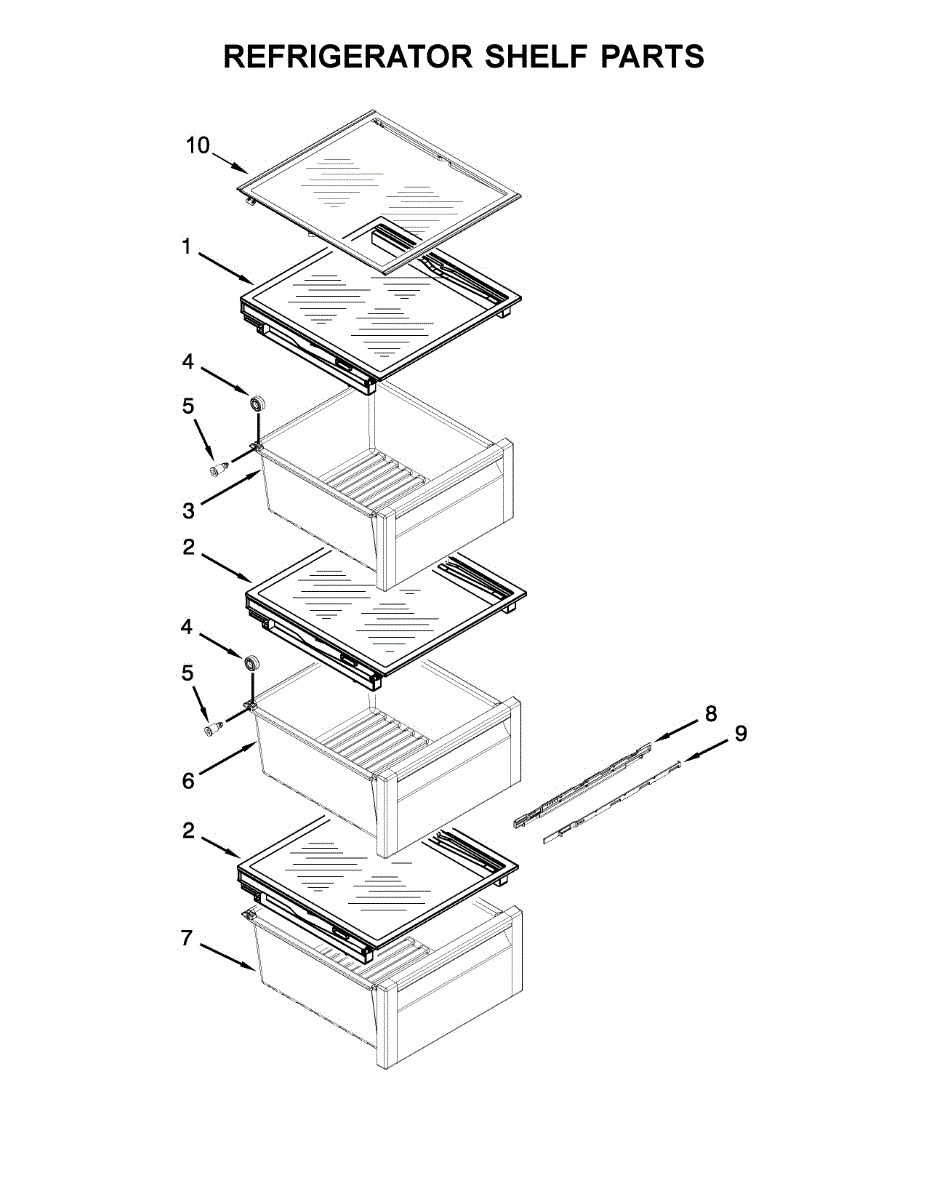 REFRIGERATOR SHELF PARTS

10
1
4
5
3
2
4
5
6
8
9
2
7