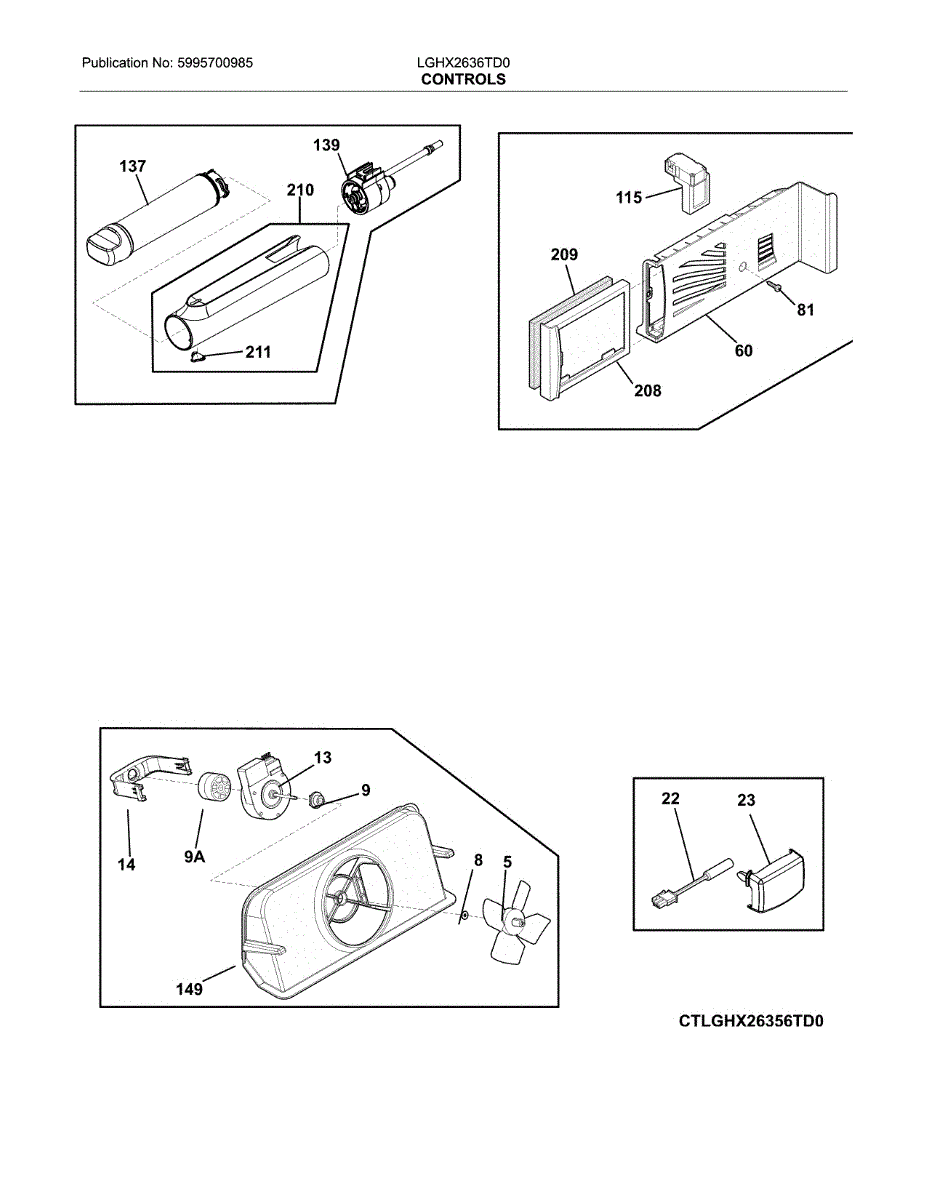 Publication No: 5995700985

LGHX2636TD0
CONTROLS

137
139
210
211

115
209
81
60
208

13
9
14
9A
8
5
149

22
23

CTLGHX26356TD0