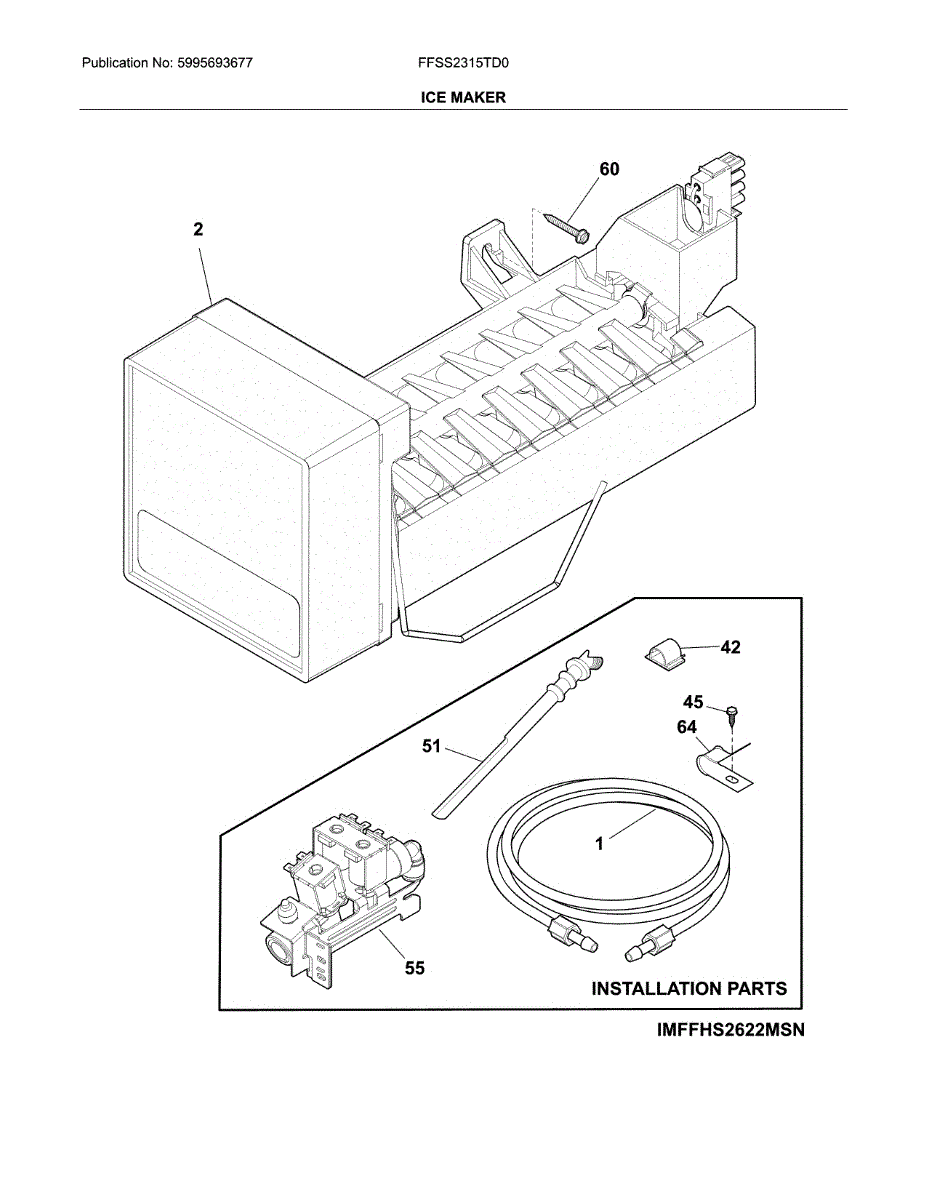 Publication No: 5995693677

FFSS2315TD0

ICE MAKER

60

2

42

45

64

51

1

55

INSTALLATION PARTS

IMFFHS2622MSN