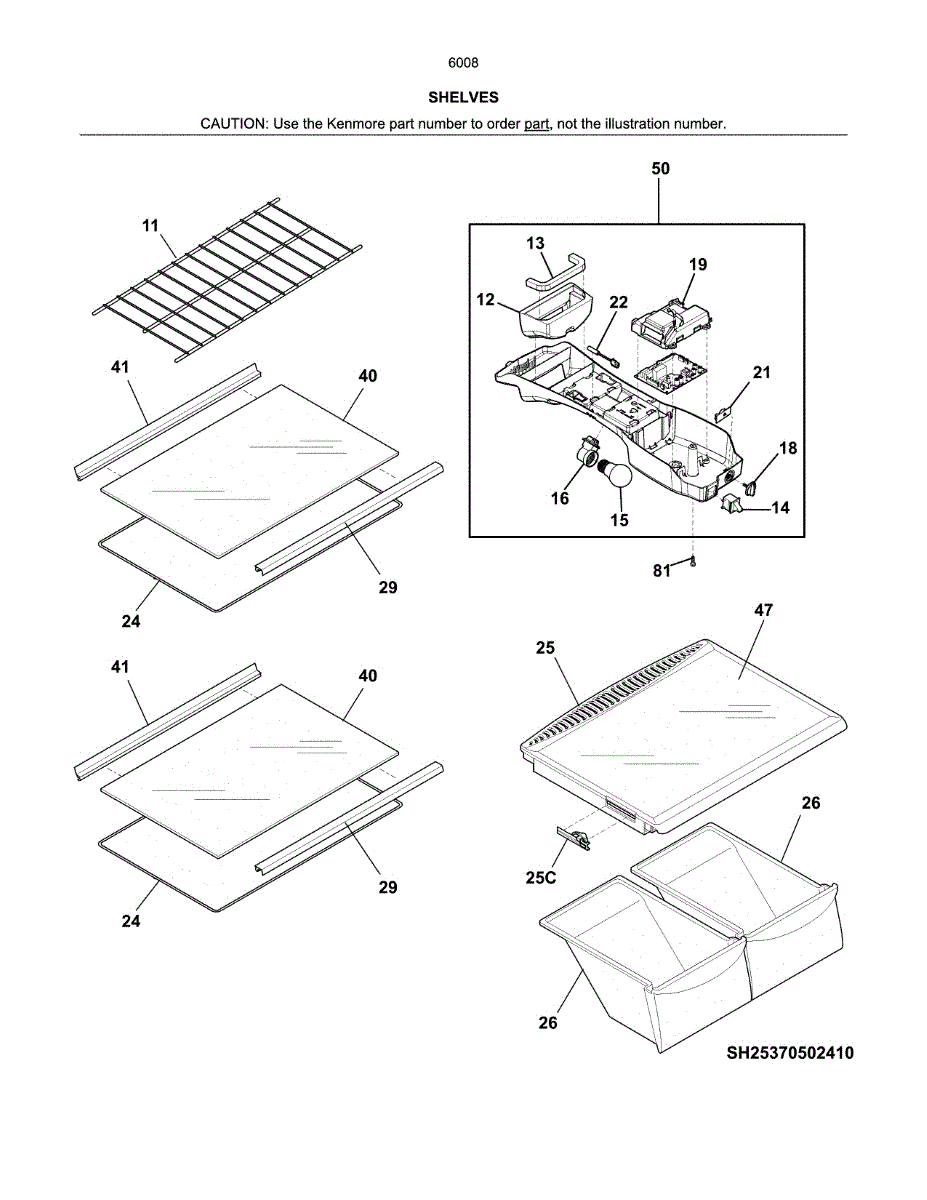 6008

SHELVES

CAUTION: Use the Kenmore part number to order part, not the illustration number.

11

41

40

29

24

41

40

29

24

50

13

19

12

22

21

18

16

15

14

81

47

25

26

25C

26

SH25370502410