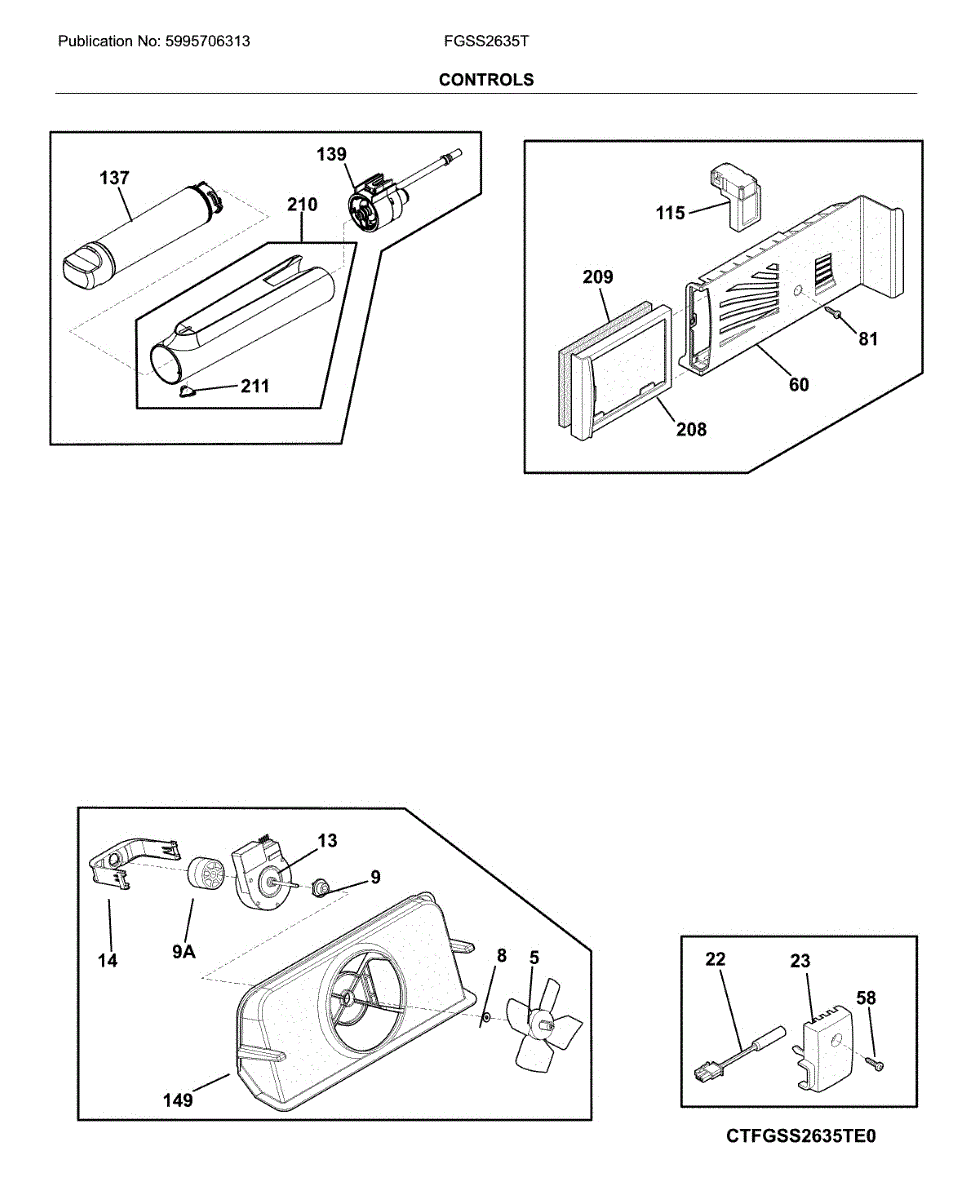 Publication No: 5995706313

FGSS2635T

CONTROLS

137
139
210
211

115
209
81
60
208

13
9
14
9A
8
5
149

22
23
58

CTFGSS2635TE0