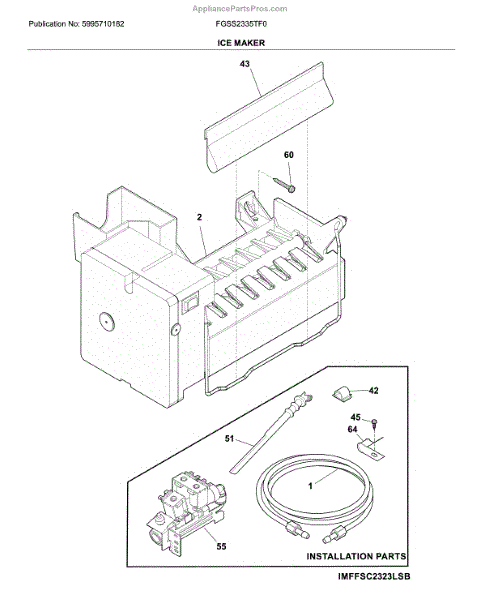 AppliancePartsPros.com

Publication No: 5995710182

FGSS2335TF0

ICE MAKER

43

60

2

42

45

64

51

1

55

INSTALLATION PARTS

IMFFSC2323LSB