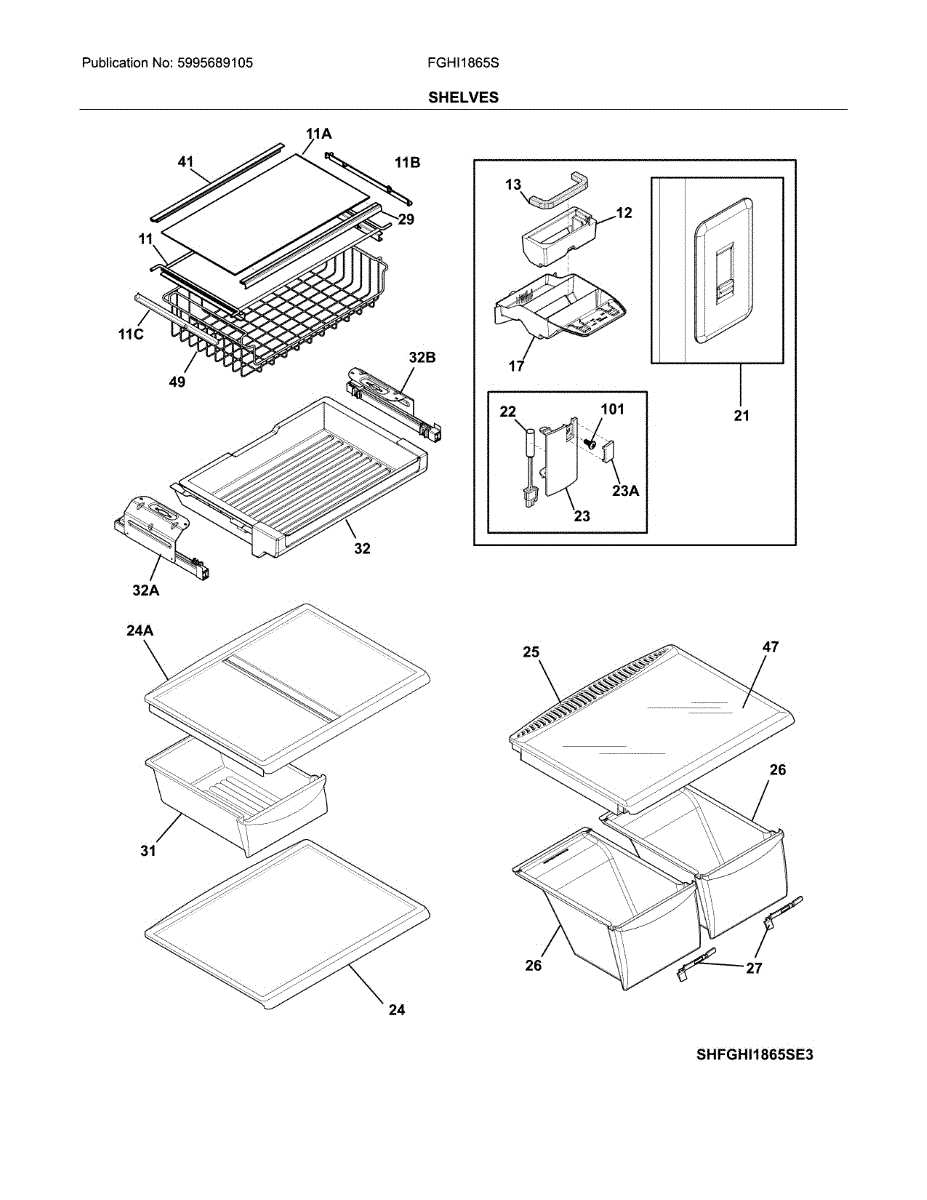 Publication No: 5995689105

FGHI1865S

SHELVES

41
11A
11B
29
11
11C
49
32B
32
32A

13
12
17
21
22
101
23A
23

24A
31
24
25
47
26
26
27

SHFGHI1865SE3