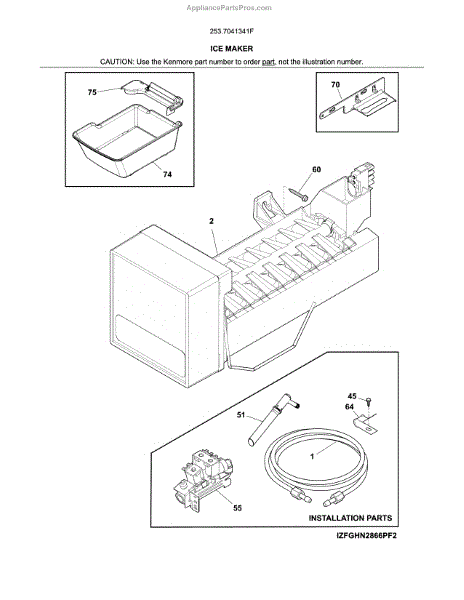 AppliancePartsPros.com

253.7041341F

ICE MAKER

CAUTION: Use the Kenmore part number to order part, not the illustration number.

75

74

70

60

2

45

64

51

1

55

INSTALLATION PARTS

IZFGHN2866PF2