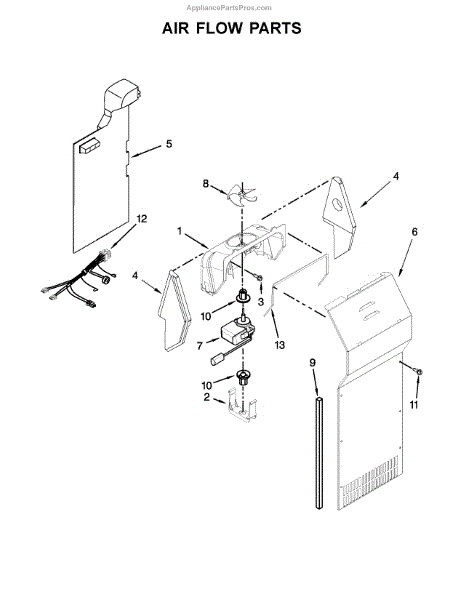 AppliancePartsPros.com

AIR FLOW PARTS

5

8

4

12

1

6

4

3

10

13

7

9

10

2

11