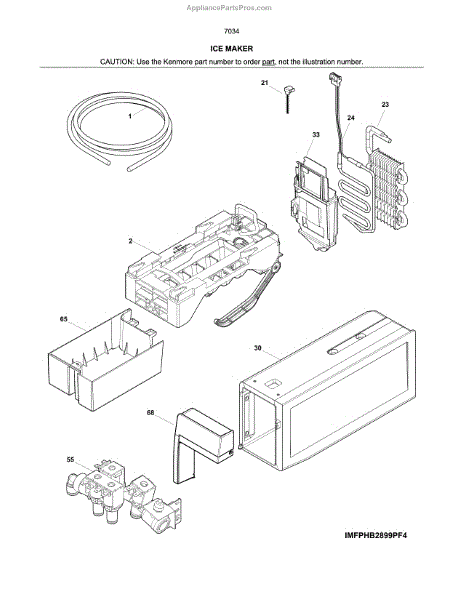 AppliancePartsPros.com

7034

ICE MAKER

CAUTION: Use the Kenmore part number to order part, not the illustration number.

21

1

24

23

33

2

65

30

68

55

IMFPHB2899PF4