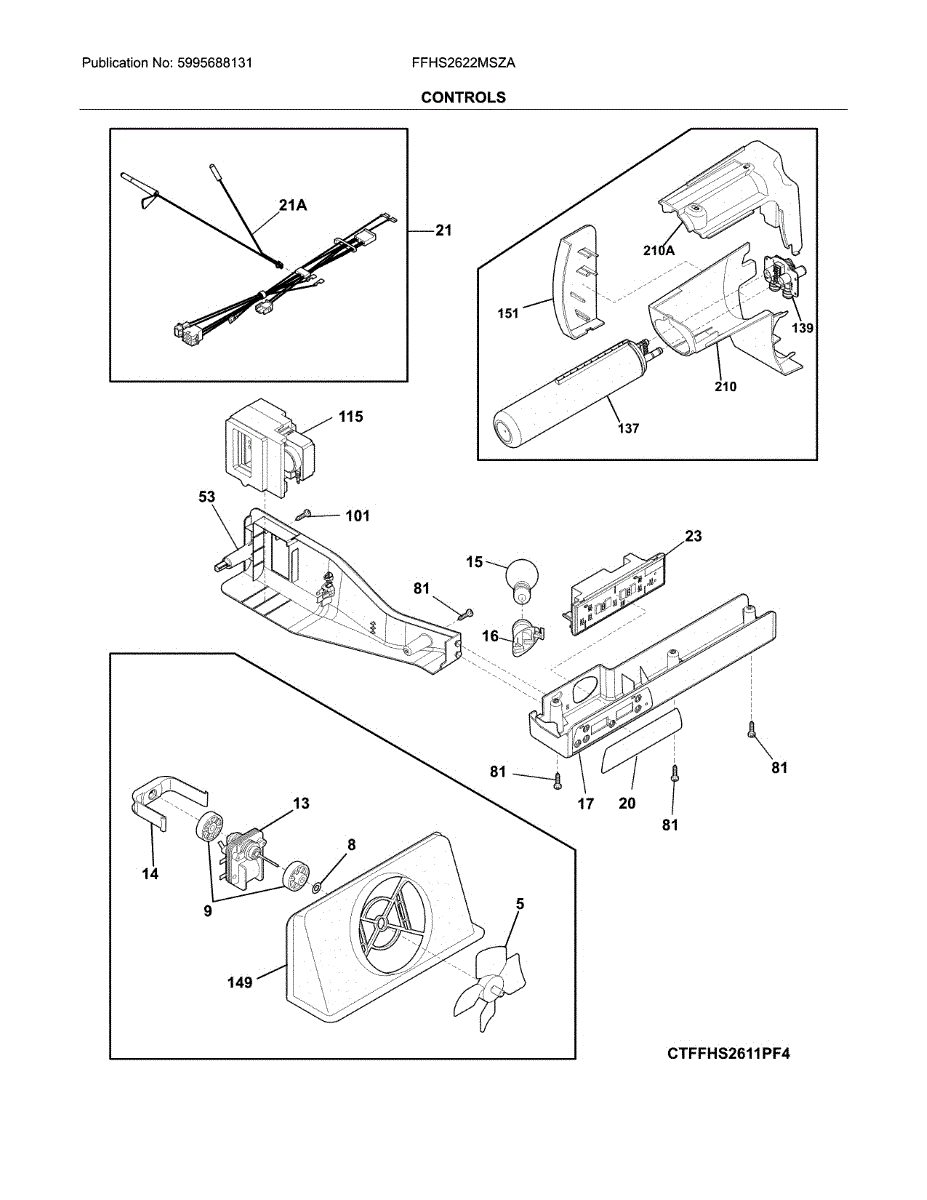 Publication No: 5995688131 FFHS2622MSZA

CONTROLS

21A
21
210A
151
139
210
137
115
53
101
15
23
81
16
81
17
20
81
81
13
14
8
9
5
149

CTFFHS2611PF4