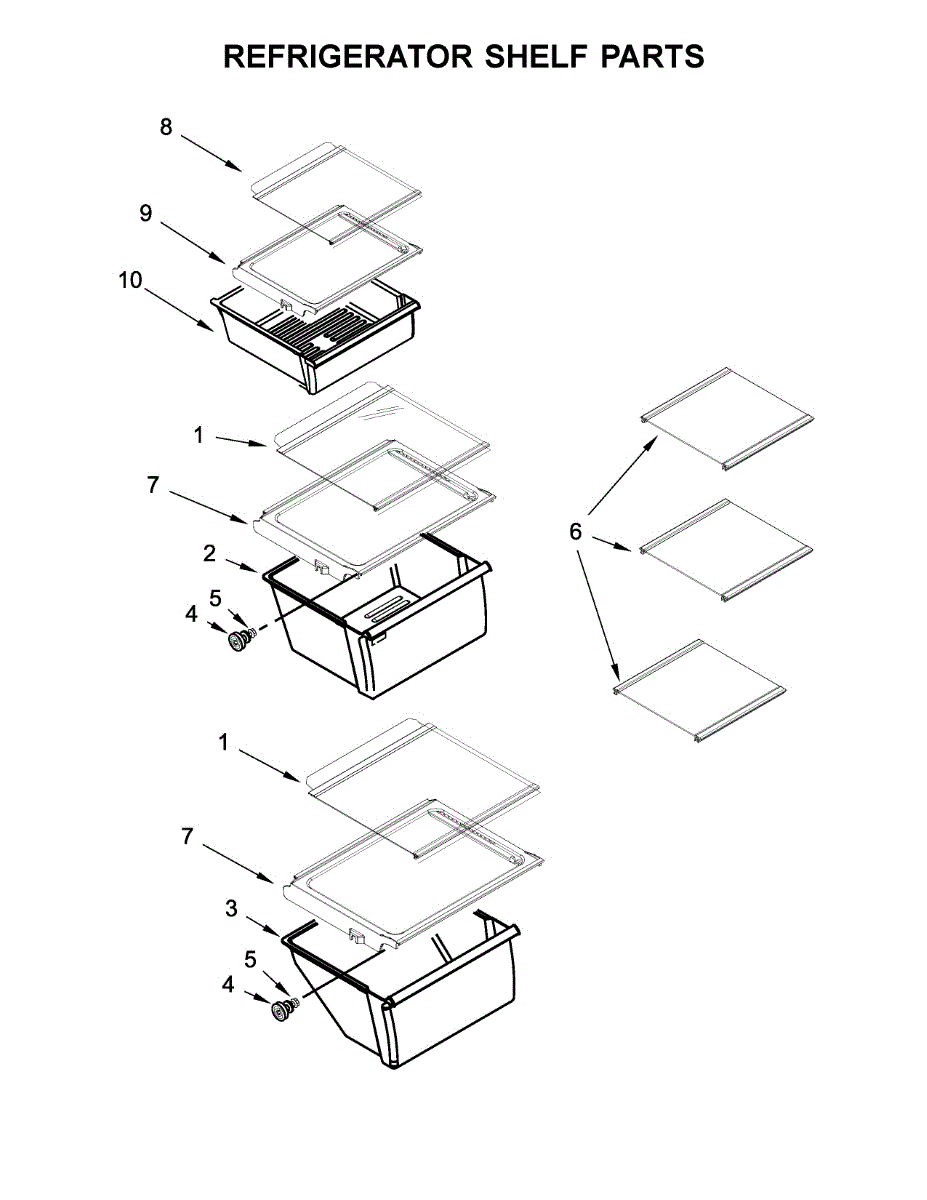 REFRIGERATOR SHELF PARTS

8
9
10
1
7
2
5
4
6
1
7
3
5
4