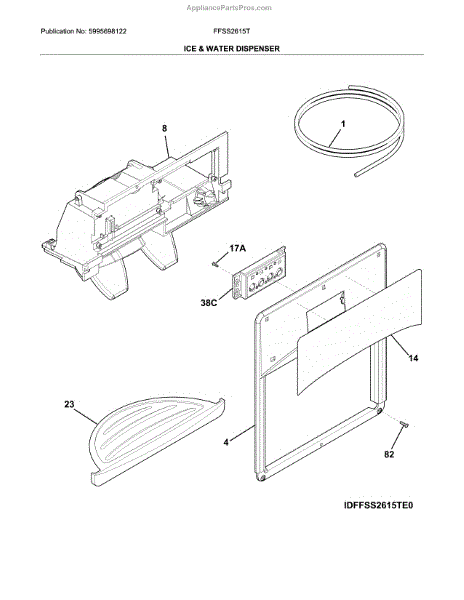 AppliancePartsPros.com

Publication No: 5995698122 FFSS2615T

ICE & WATER DISPENSER

8

1

17A

38C

14

23

4

82

IDFFSS2615TE0