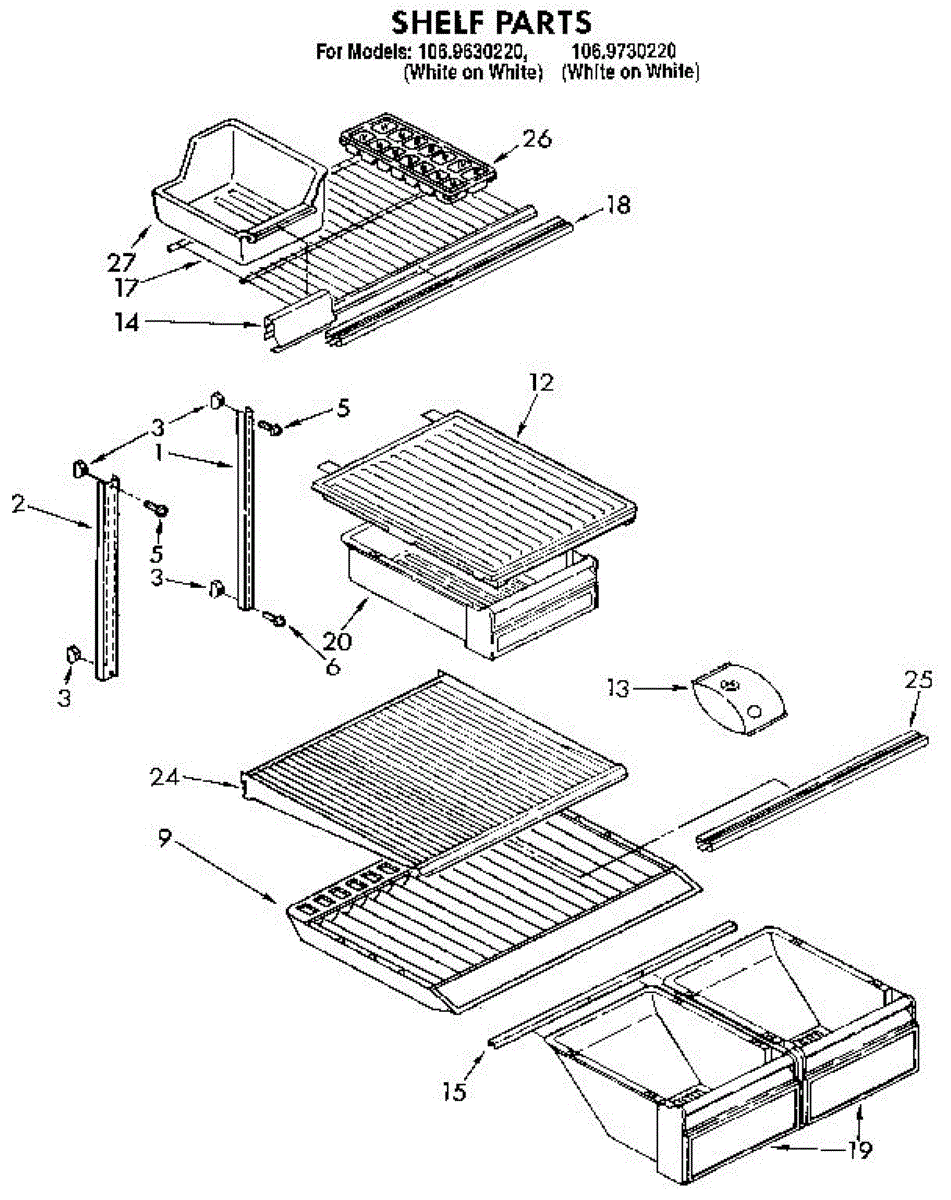 SHELF PARTS
For Models: 106.9630220, 106.9730220
(White on White) (White on White)

26
18
27
17
14
12
3
5
1
2
5
3
20
6
3
13
25
24
9
15
19