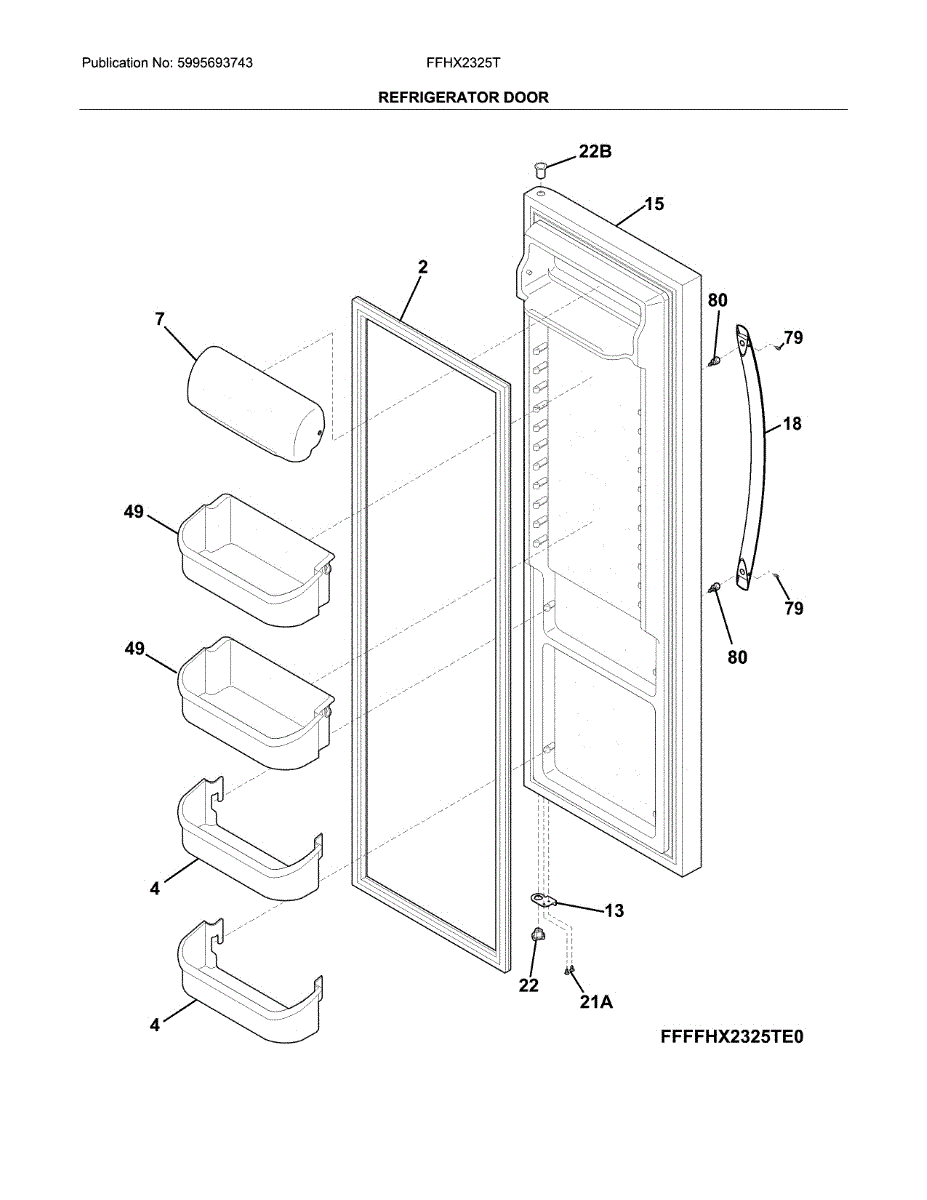 Publication No: 5995693743 FFHX2325T

REFRIGERATOR DOOR

22B

15

2

7

80

79

18

49

79

80

49

4

13

22

21A

4

FFFFHX2325TE0