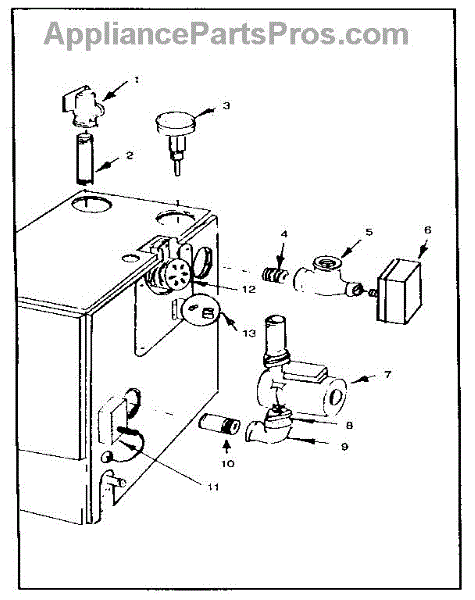 AppliancePartsPros.com

1
3
2
4
5
6
12
13
7
8
9
10
11