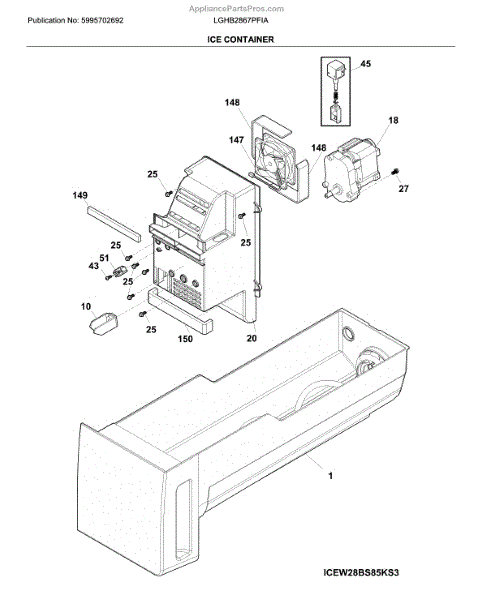 AppliancePartsPros.com
Publication No: 5995702692
LGHB2867PFIA

ICE CONTAINER

45
148
18
147
148
25
27
149
25
25
51
43
25
10
25
150
20
1

ICEW28BS85KS3