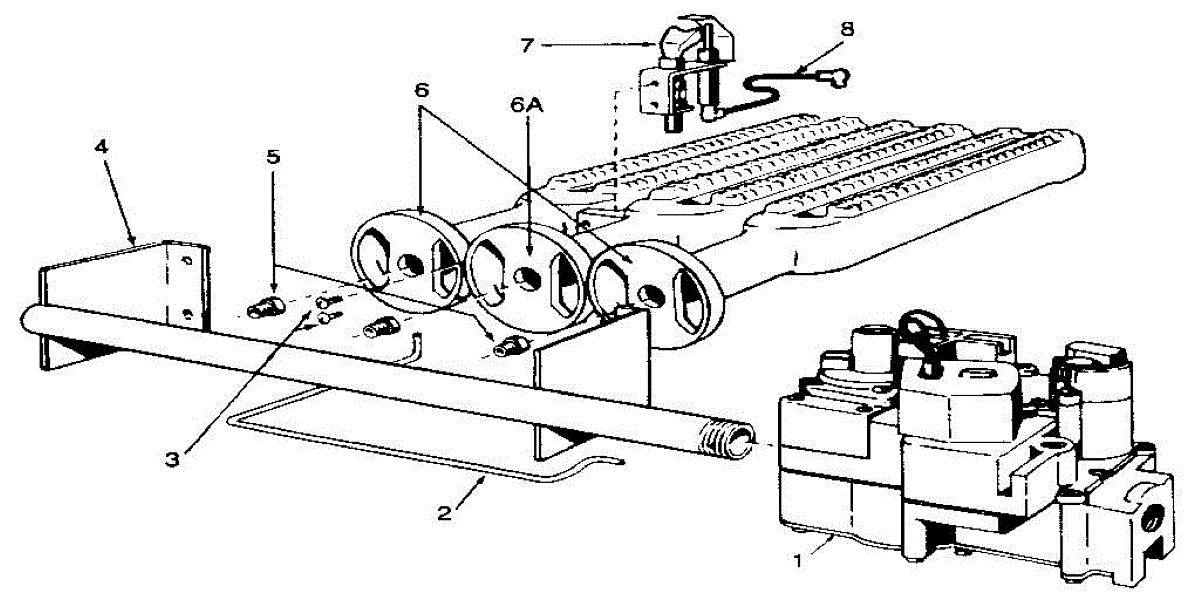 7
8
6
6A
4
5
3
2
1