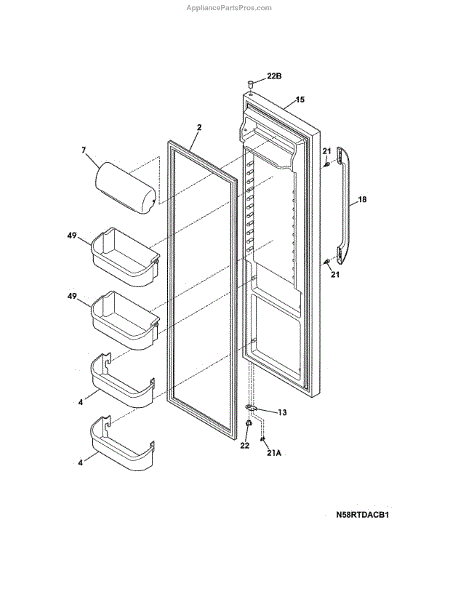 AppliancePartsPros.com

22B
15
2
7
21
18
49
21
49
4
13
22
21A
4

N58RTDACB1