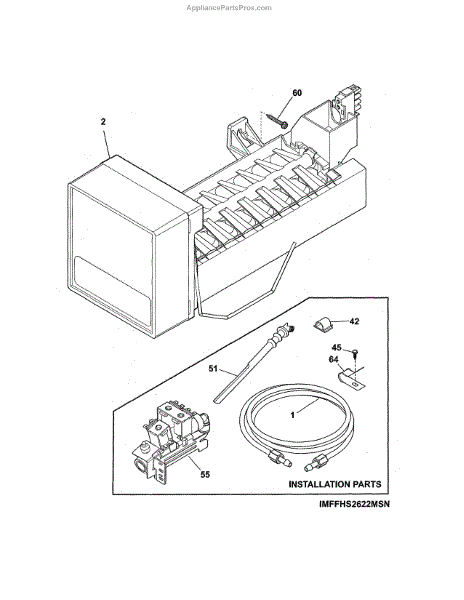 AppliancePartsPros.com

60

2

42

45

64

51

1

55

INSTALLATION PARTS

IMFFHS2622MSN