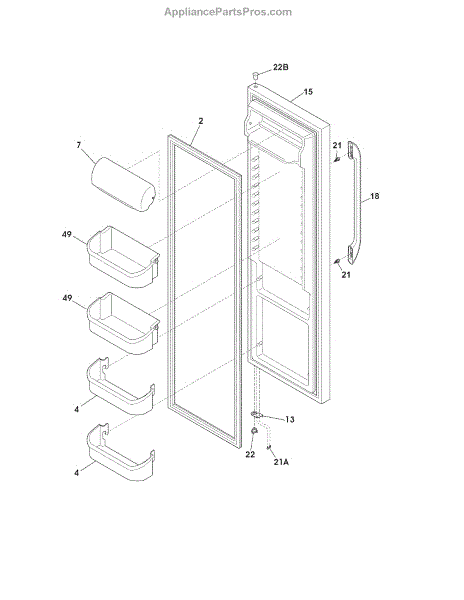 AppliancePartsPros.com

22B
15
2
7
21
18
49
21
49
4
13
22
21A
4