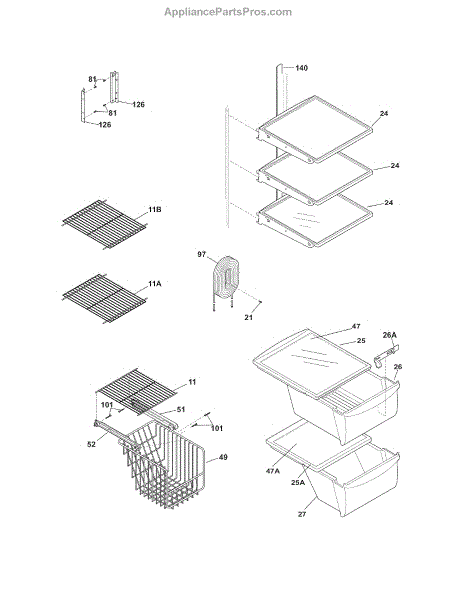 AppliancePartsPros.com

81
126
81
126

140
24
24
24

11B

11A

97
21

47
25
26A
26

11
101
51
101
52
49

47A
25A
27