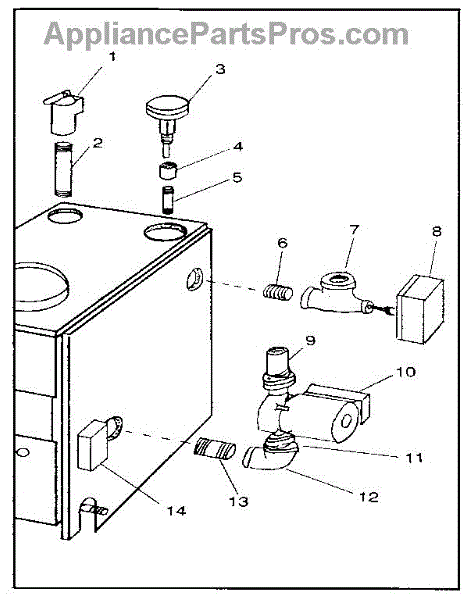 AppliancePartsPros.com

1
3
2
4
5
6
7
8
9
10
11
12
13
14