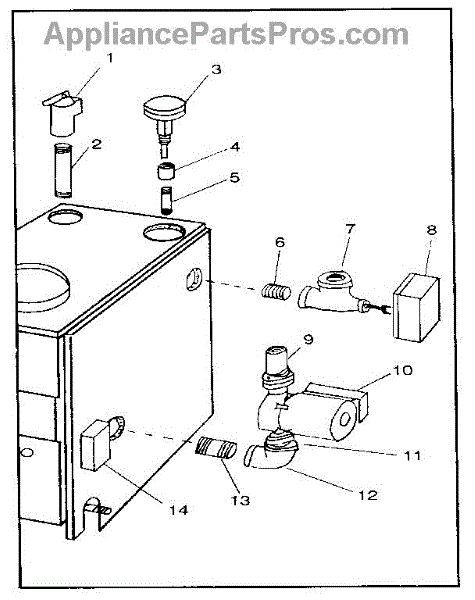 AppliancePartsPros.com

1
3
2
4
5
6
7
8
9
10
11
12
13
14