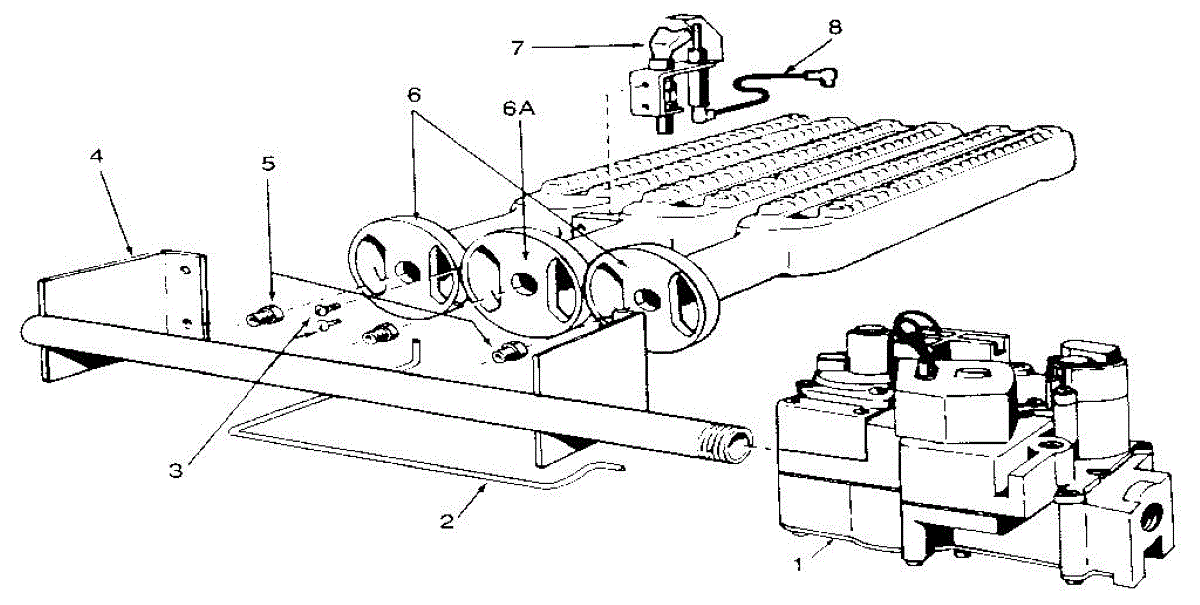 7
8
6
6A
4
5
3
2
1