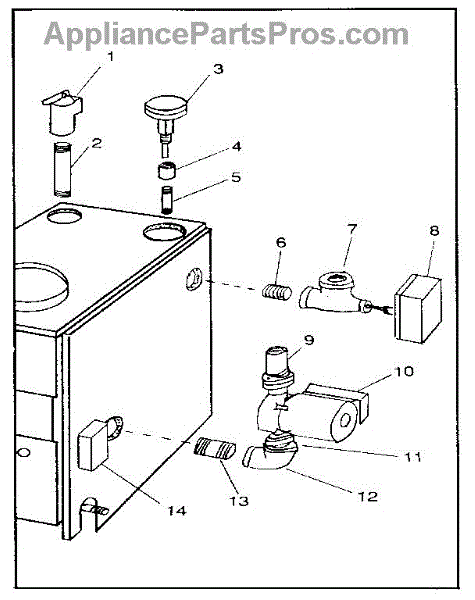 AppliancePartsPros.com

1
3
2
4
5
6
7
8
9
10
11
12
13
14