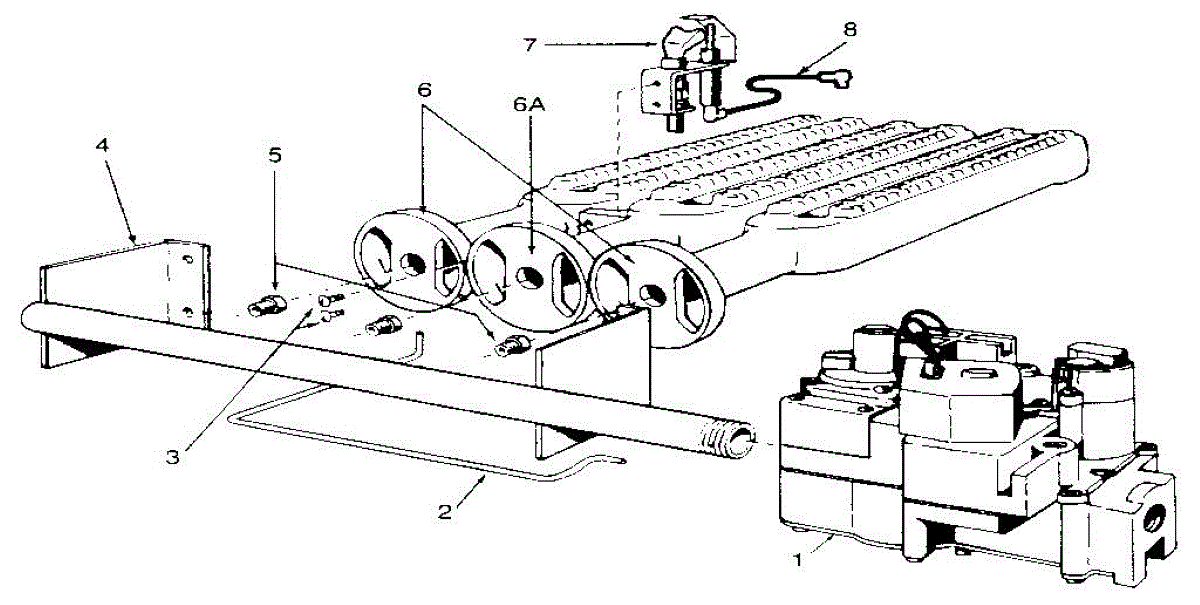 7
8
6
6A
4
5
3
2
1