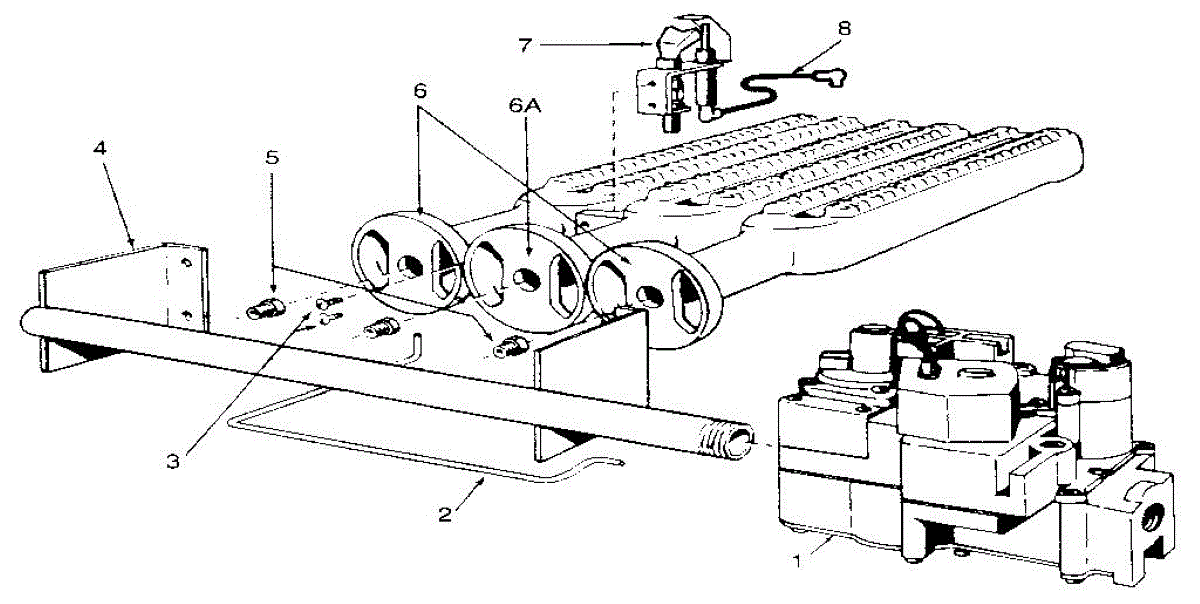 7
8
6
6A
4
5
3
2
1