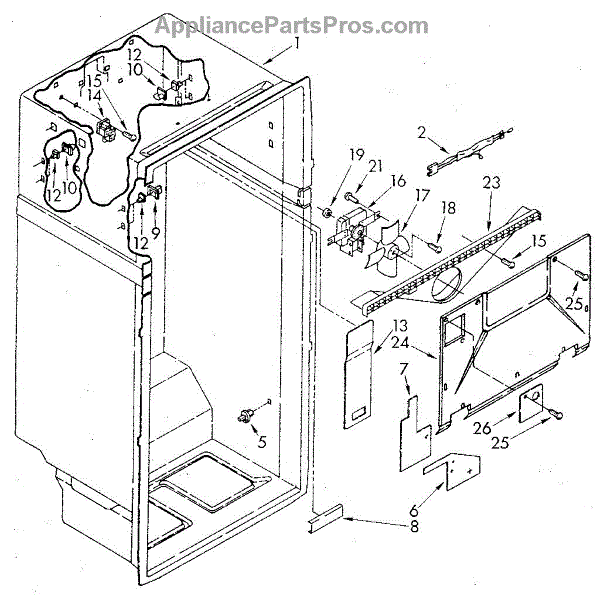 AppliancePartsPros.com

1
12
10
15
14
12
10
12
9
2
19
21
16
17
18
23
15
25
13
24
7
5
26
25
6
8