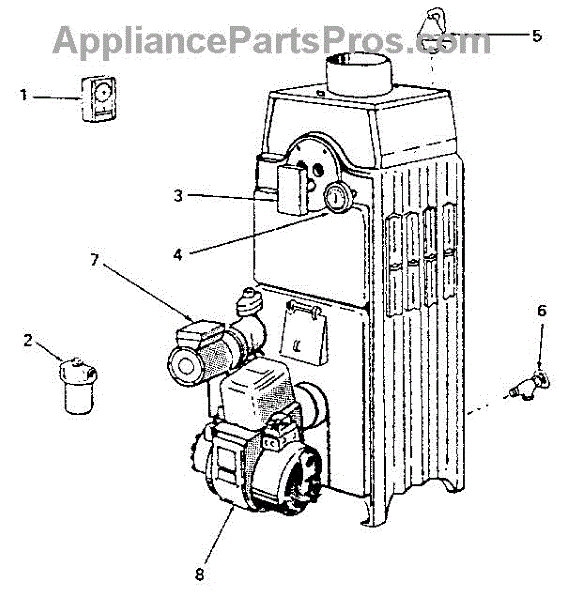 AppliancePartsPros.com

5

1

3

4

7

6

2

8