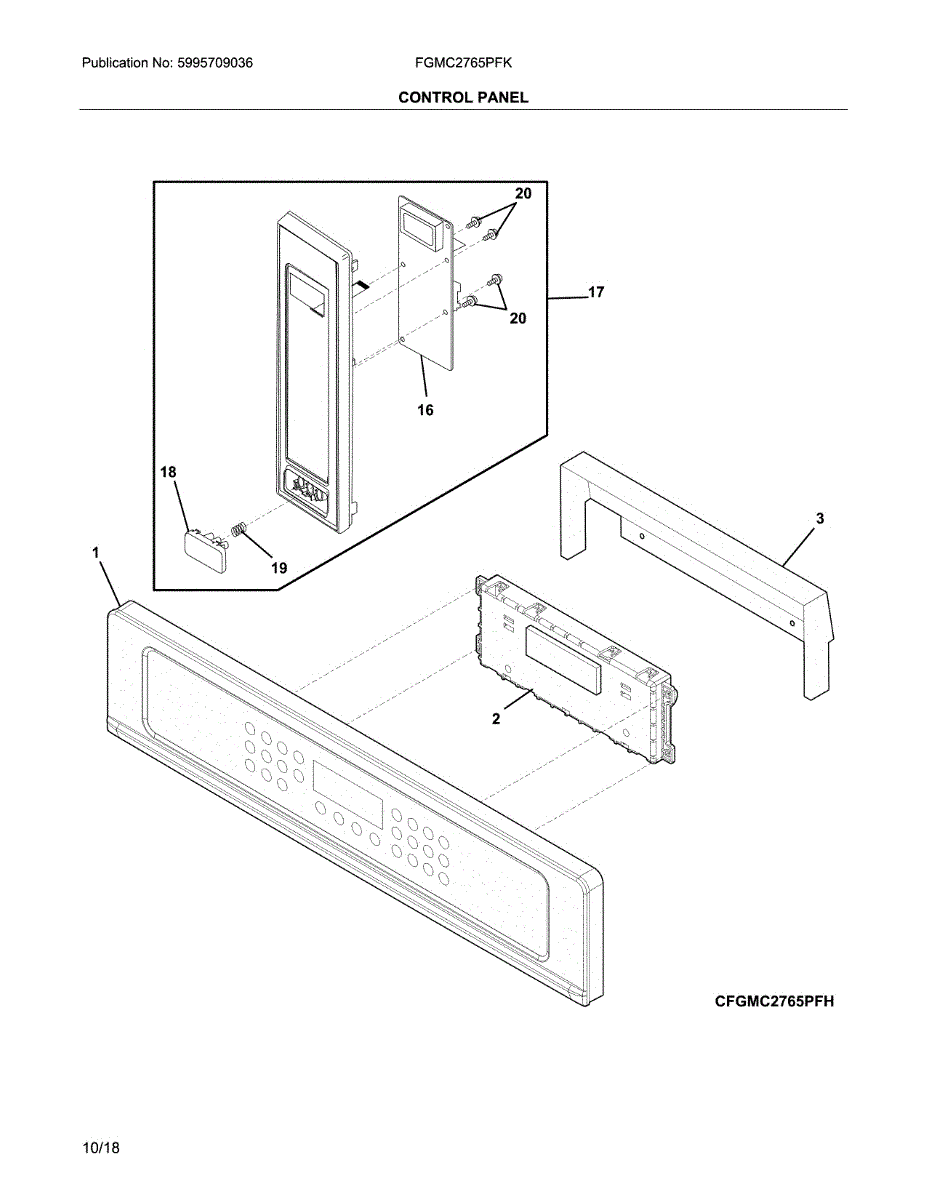 Publication No: 5995709036

FGMC2765PFK

CONTROL PANEL

20

17

20

16

18

19

3

1

2

CFGMC2765PFH

10/18