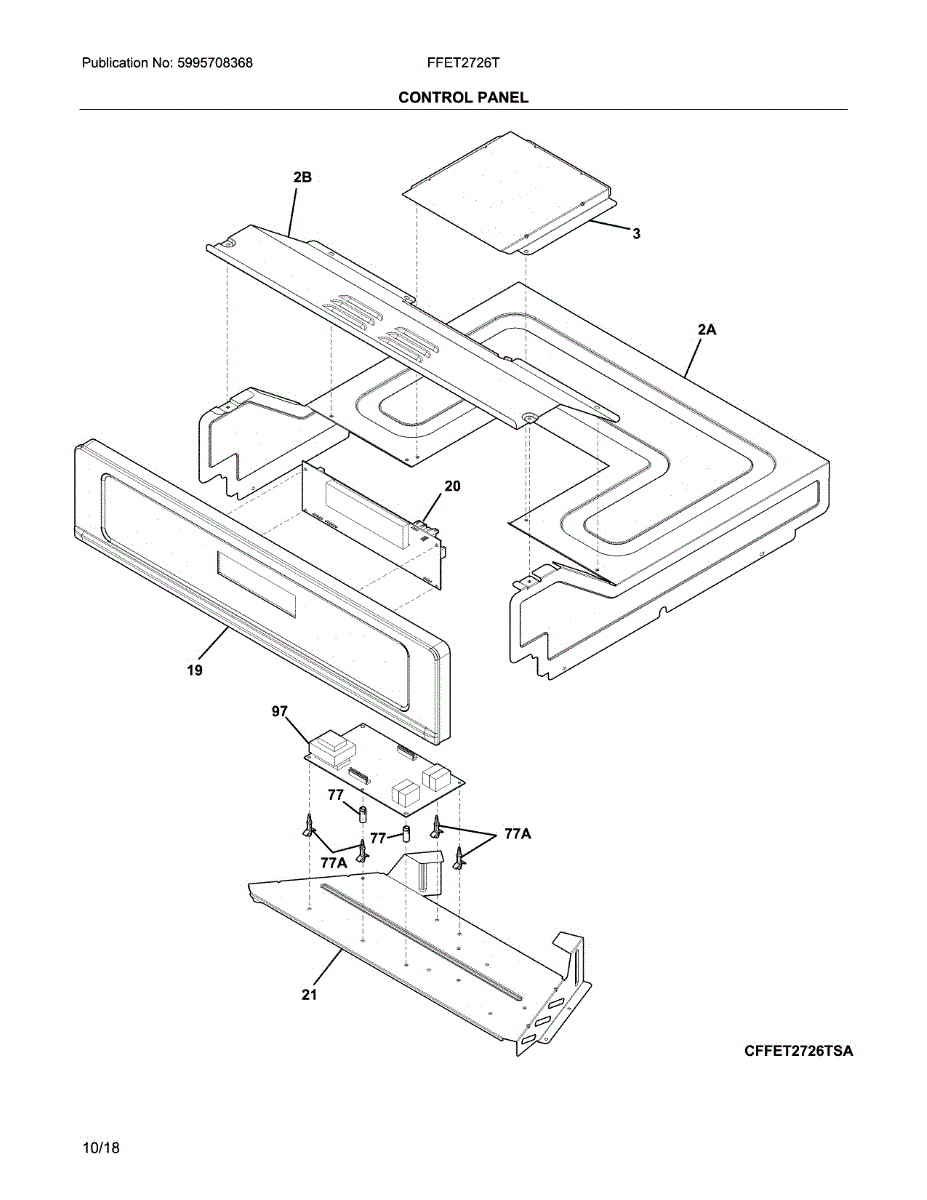 Publication No: 5995708368

FFET2726T

CONTROL PANEL

2B

3

2A

20

19

97

77

77

77A

77A

21

CFFET2726TSA

10/18