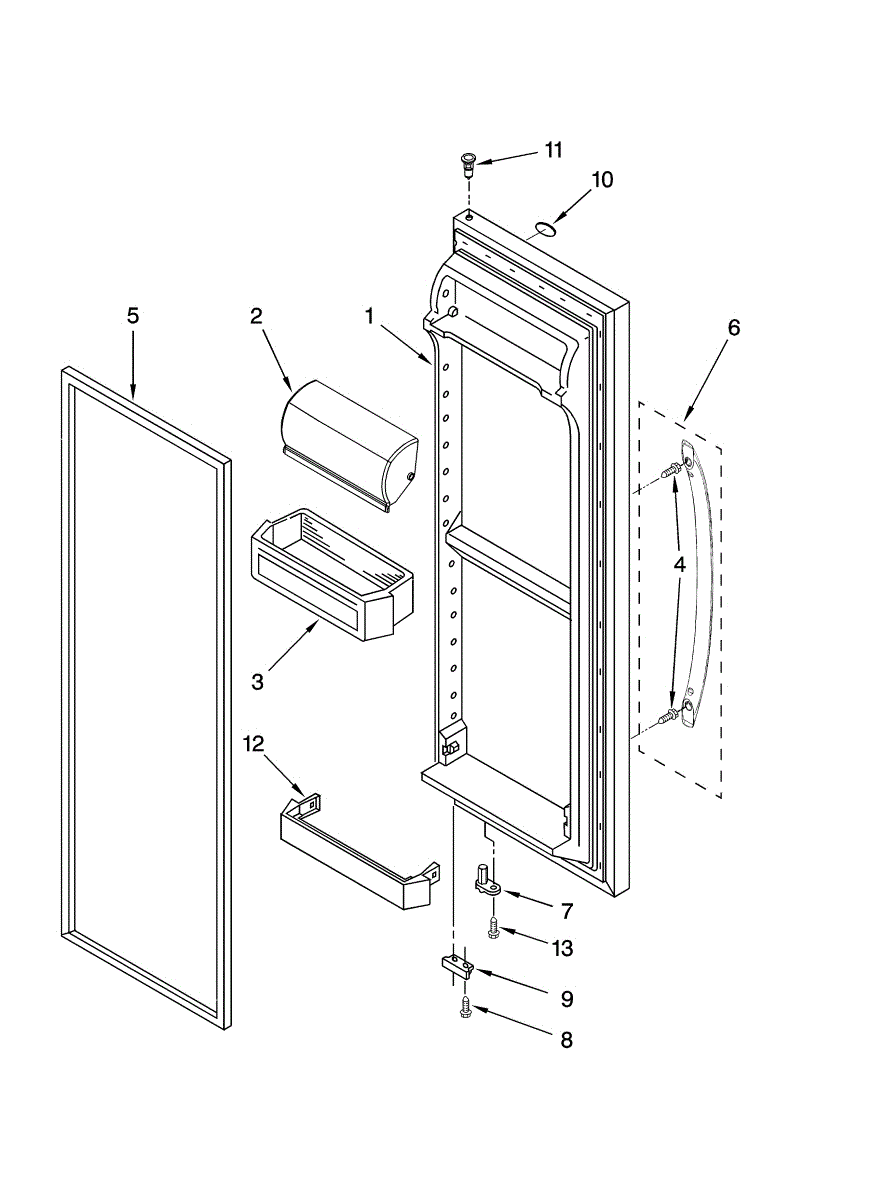 11
10
5
2
1
6
4
3
12
7
13
9
8