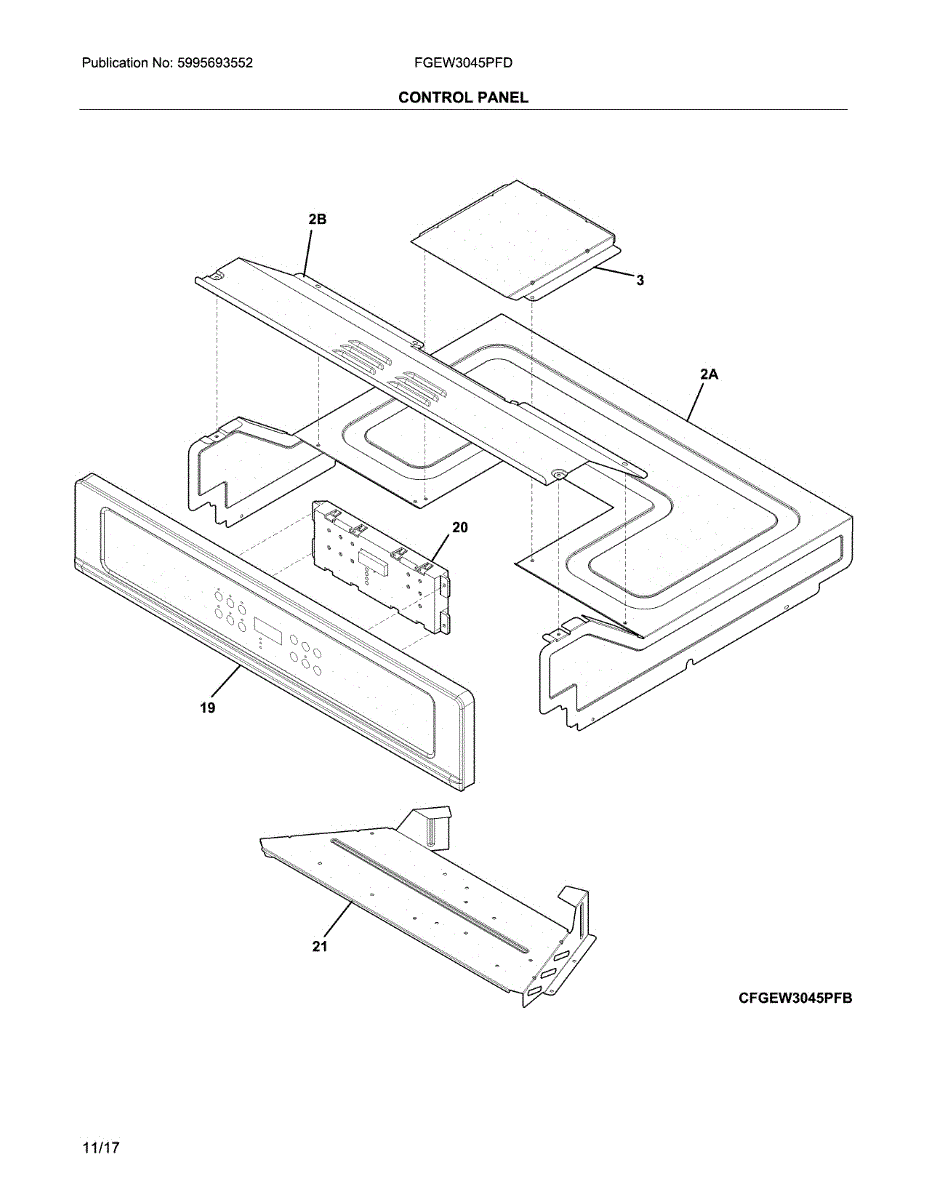 Publication No: 5995693552 FGEW3045PFD

CONTROL PANEL

2B

3

2A

20

19

21

CFGEW3045PFB

11/17