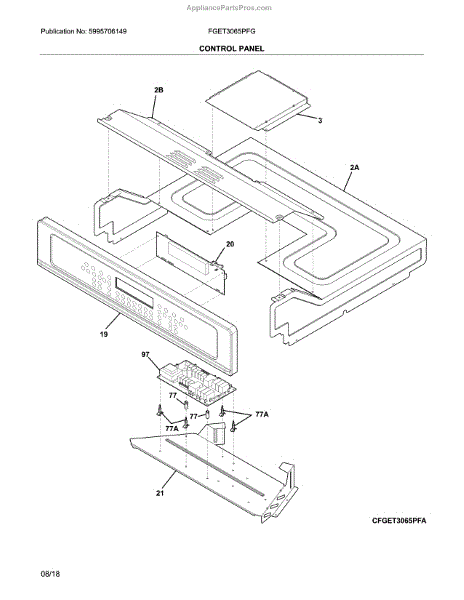 AppliancePartsPros.com

Publication No: 5995706149

FGET3065PFG

CONTROL PANEL

2B

3

2A

20

19

97

77

77

77A

77A

21

CFGET3065PFA

08/18