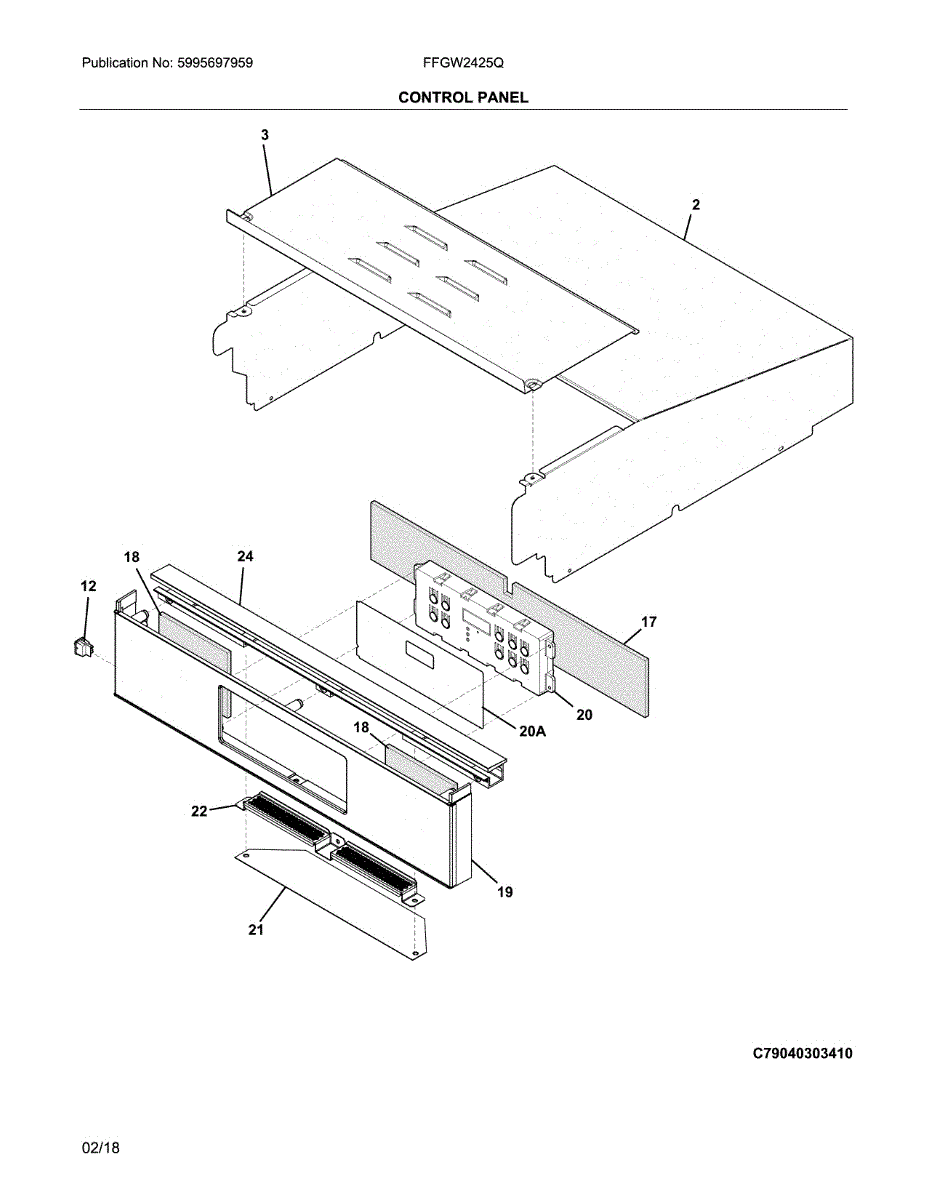 Publication No: 5995697959

FFGW2425Q

CONTROL PANEL

3

2

18

24

12

17

20

20A

18

22

19

21

C79040303410

02/18