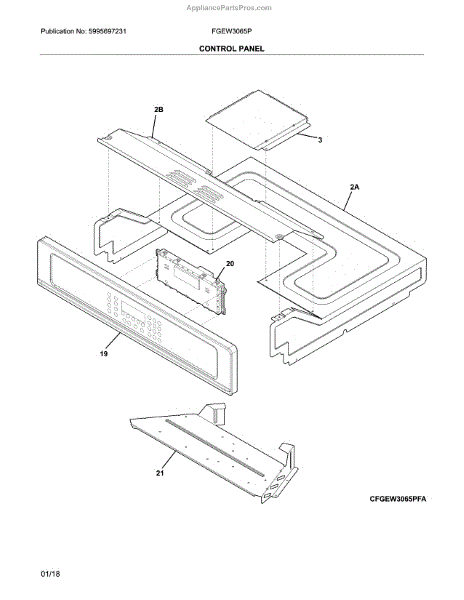 AppliancePartsPros.com

Publication No: 5995697231

FGEW3065P

CONTROL PANEL

2B

3

2A

20

19

21

CFGEW3065PFA

01/18