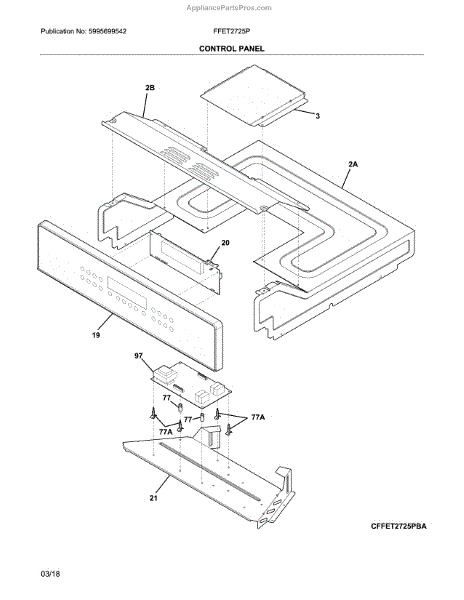 AppliancePartsPros.com

Publication No: 5995699542 FFET2725P

CONTROL PANEL

2B

3

2A

20

19

97

77

77

77A

77A

21

CFFET2725PBA

03/18