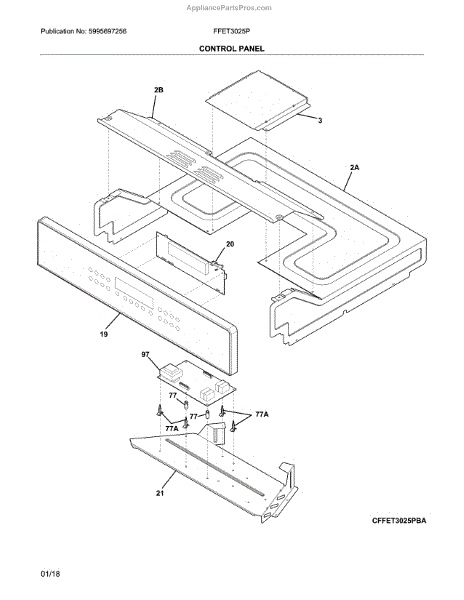 AppliancePartsPros.com

Publication No: 5995697258

FFET3025P

CONTROL PANEL

2B

3

2A

20

19

97

77

77

77A

77A

21

CFFET3025PBA

01/18