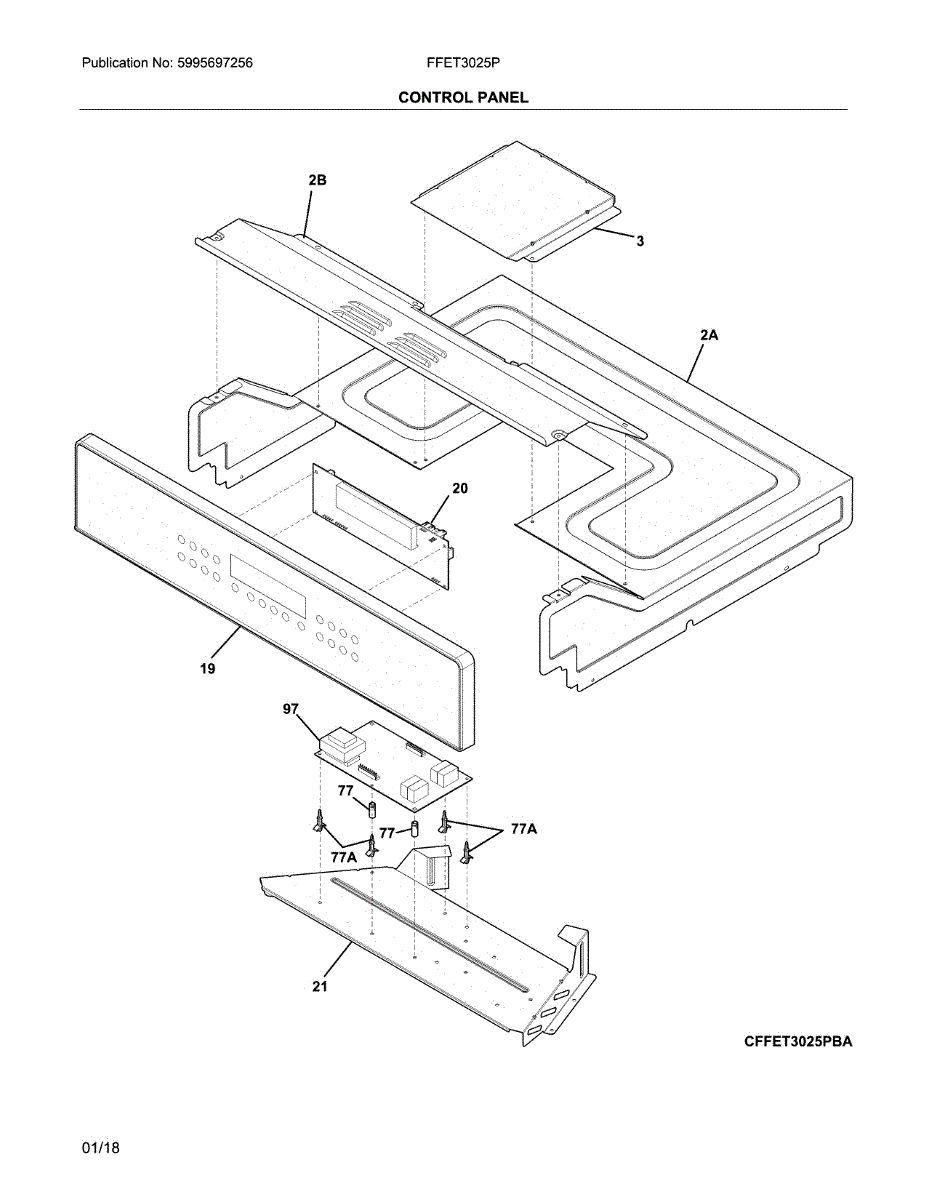 Publication No: 5995697256

FFET3025P

CONTROL PANEL

2B

3

2A

20

19

97

77

77

77A

77A

21

CFFET3025PBA

01/18