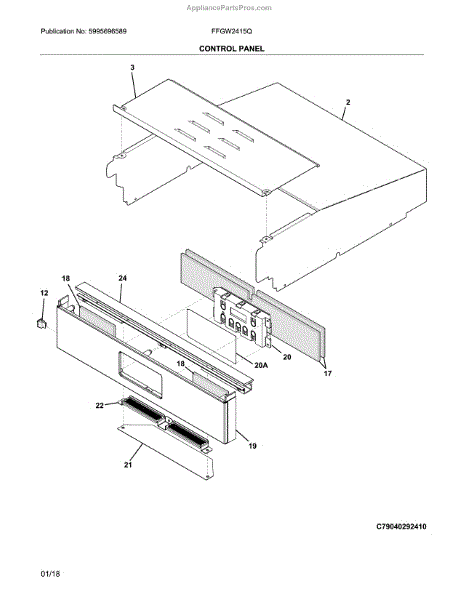 AppliancePartsPros.com

Publication No: 5995696589

FFGW2415Q

CONTROL PANEL

3

2

18

24

12

20

20A

17

18

22

19

21

C79040292410

01/18