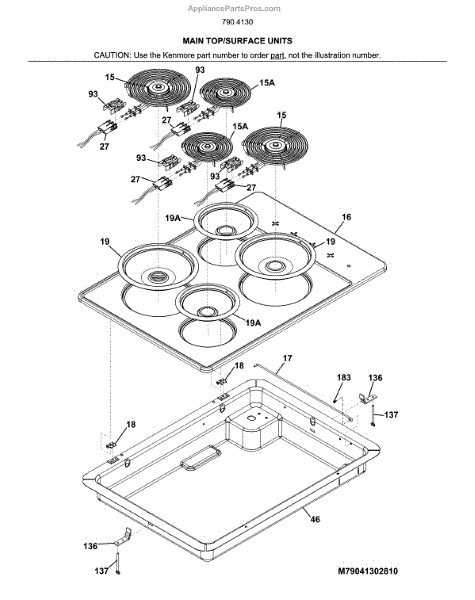 AppliancePartsPros.com

790.4130

MAIN TOP/SURFACE UNITS

CAUTION: Use the Kenmore part number to order part, not the illustration number.

15
93
15A
93
27
27
15A
15
93
93
27
27
19A
16
19
19
19A
17
18
183
136
137
18
46
136
137
M79041302810