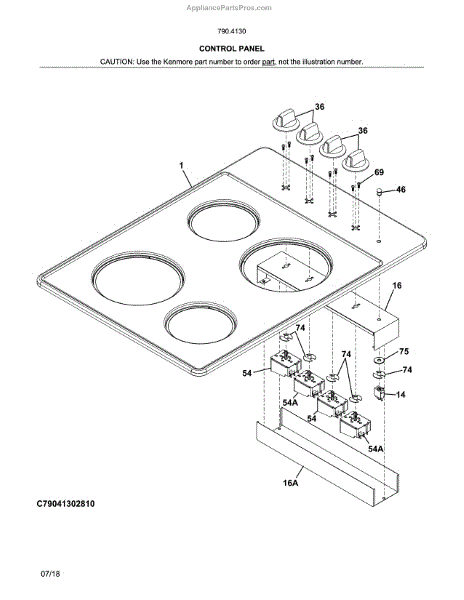 AppliancePartsPros.com

790.4130

CONTROL PANEL

CAUTION: Use the Kenmore part number to order part, not the illustration number.

36

36

1

69

46

16

74

74

75

74

54

14

54A

54

54A

16A

C79041302810

07/18