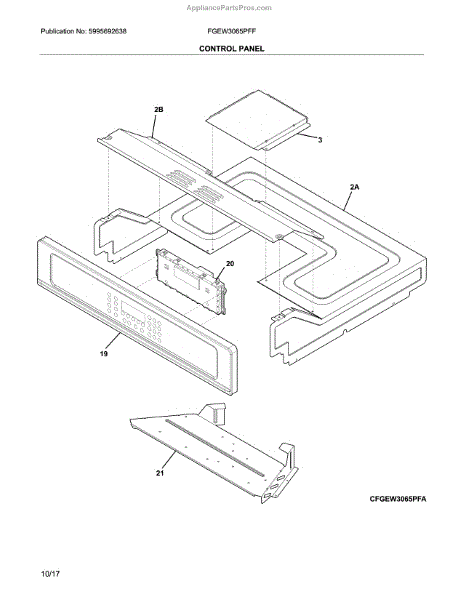 AppliancePartsPros.com

Publication No: 5995692638 FGEW3065PFF

CONTROL PANEL

2B

3

2A

20

19

21

CFGEW3065PFA

10/17